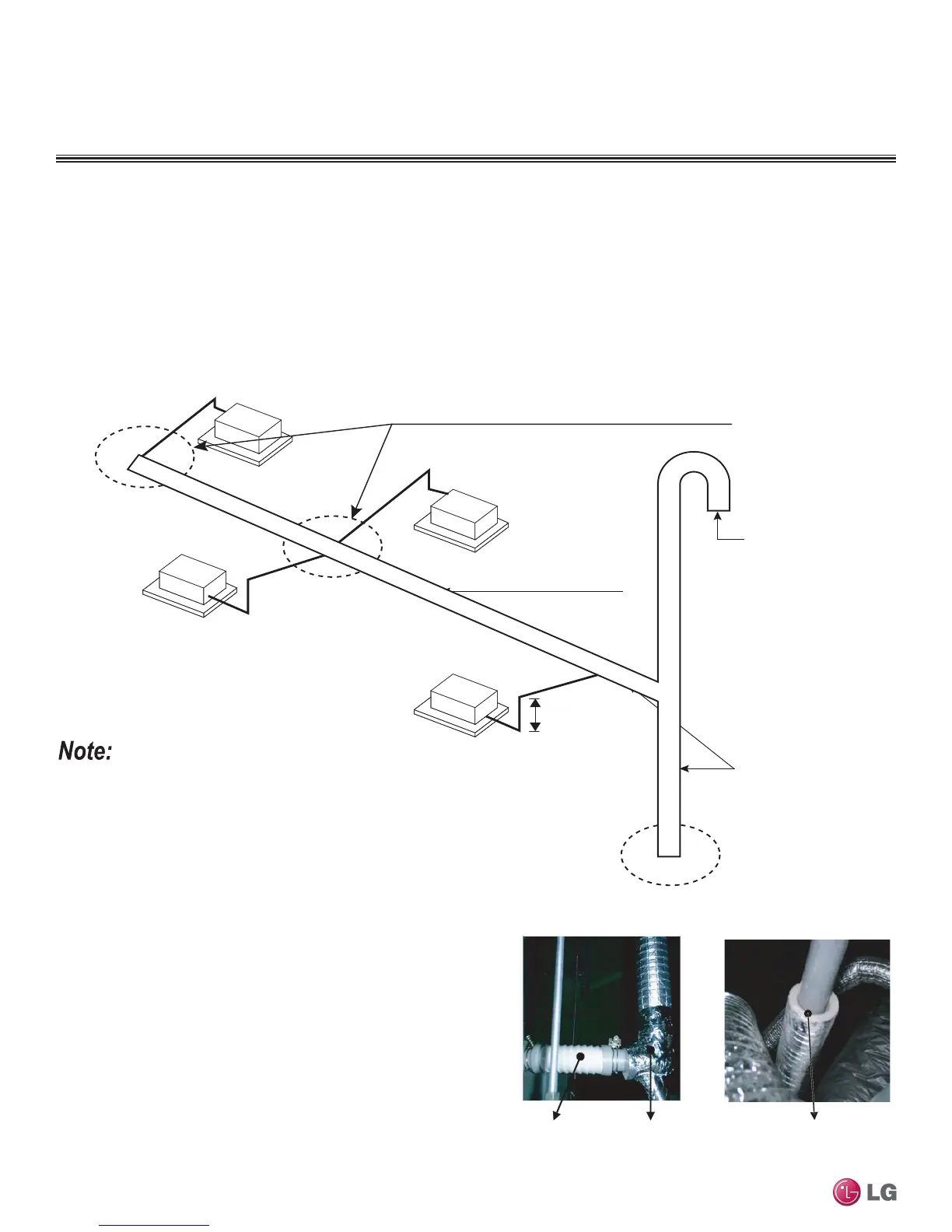 Note:

LG