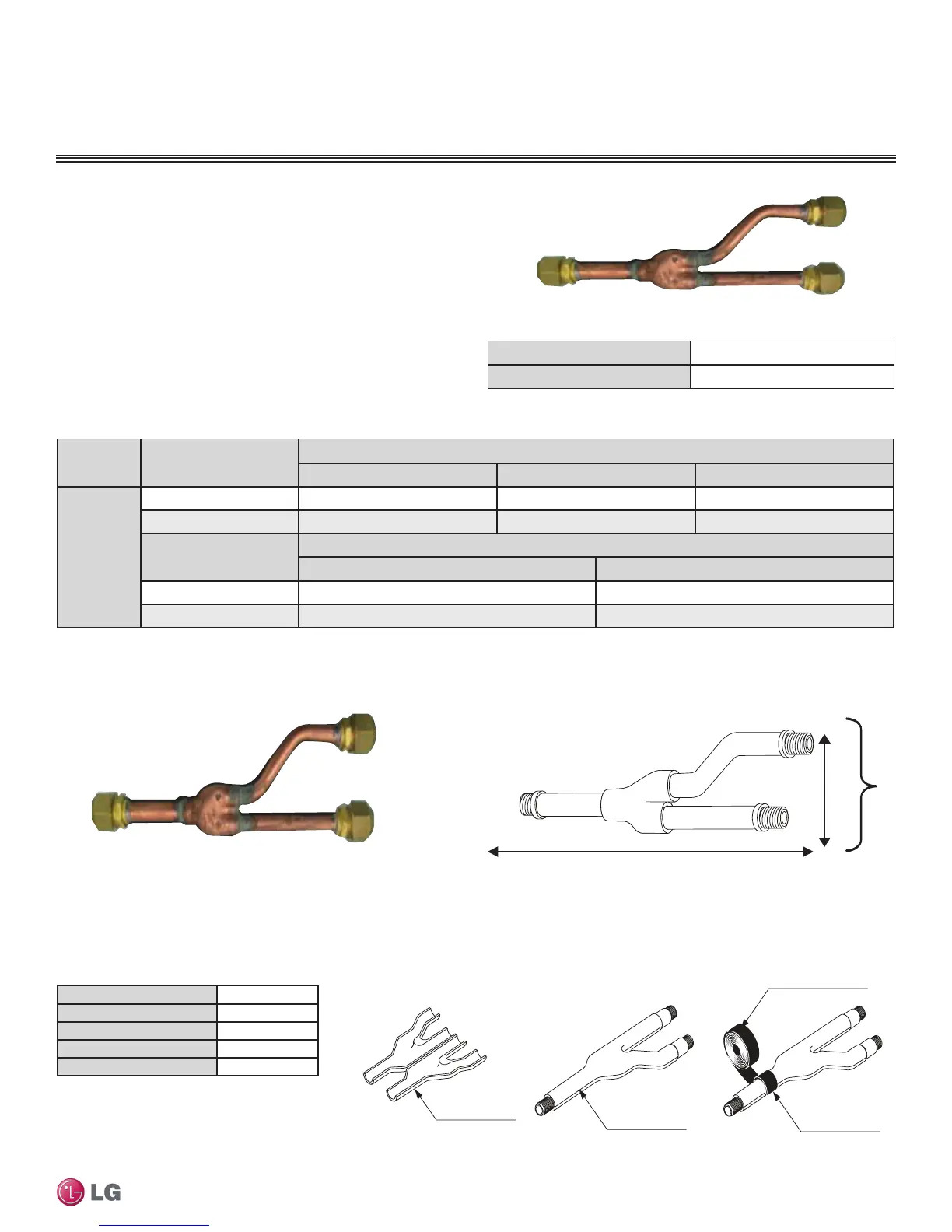 LG