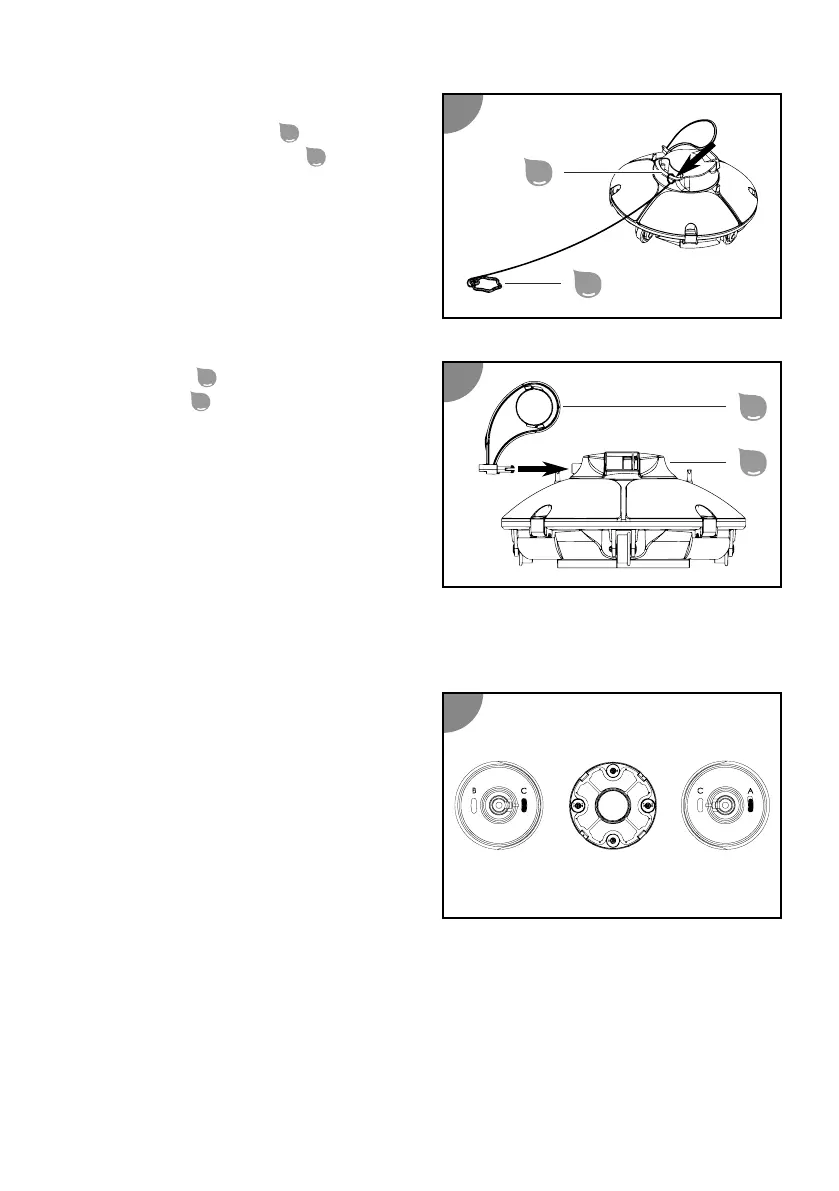 B C

C A