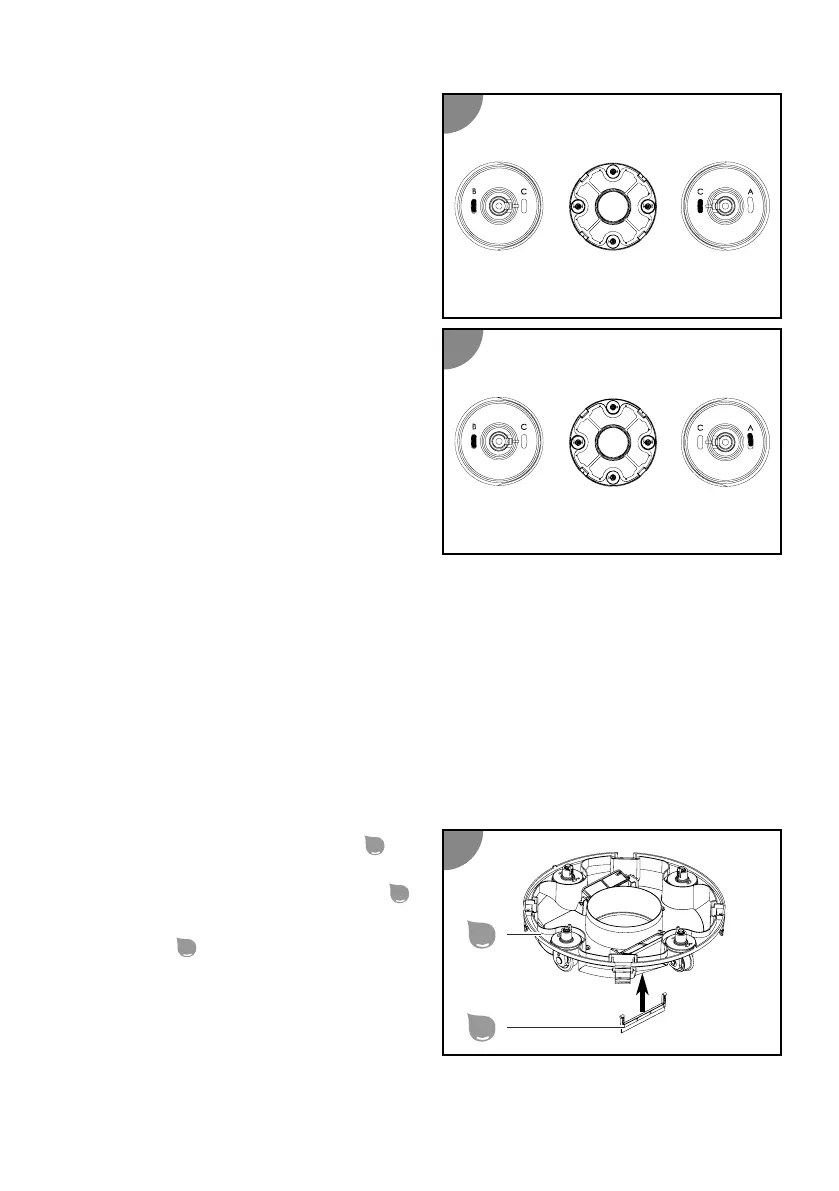 B C C A

B C C A