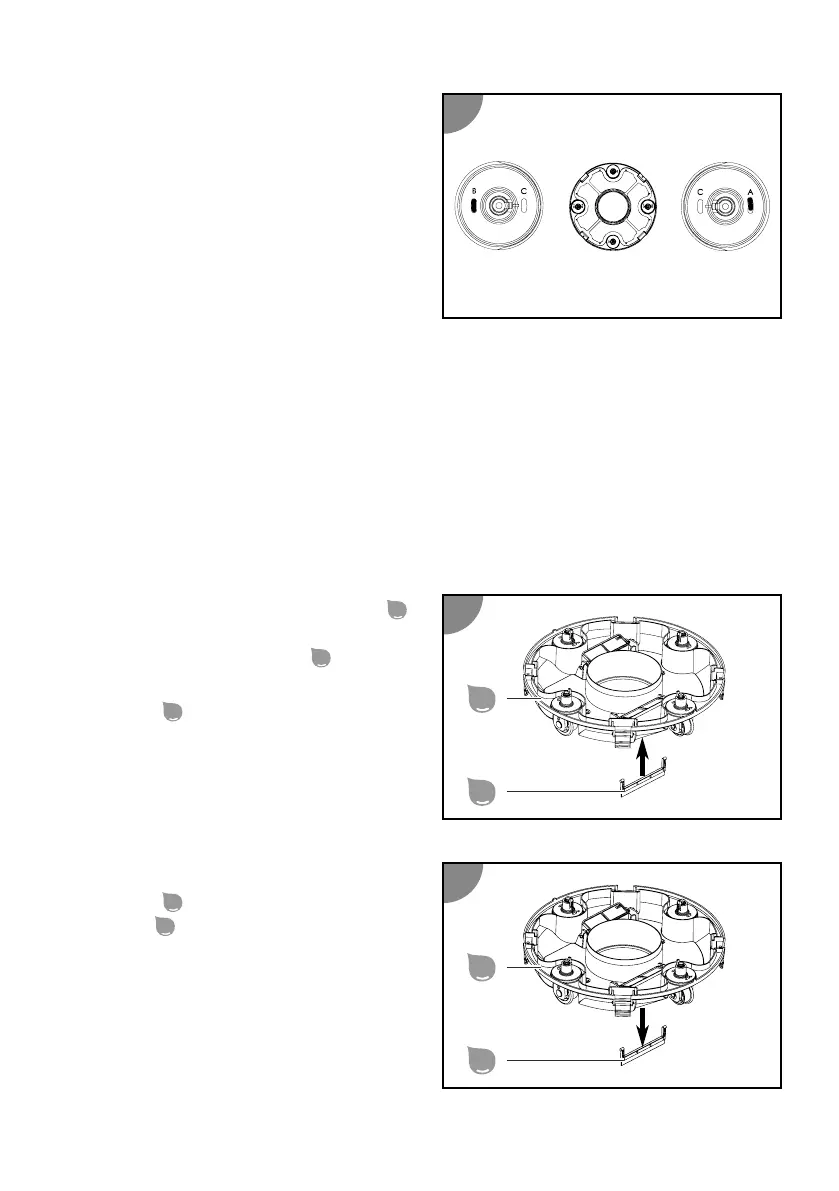 B C

C A