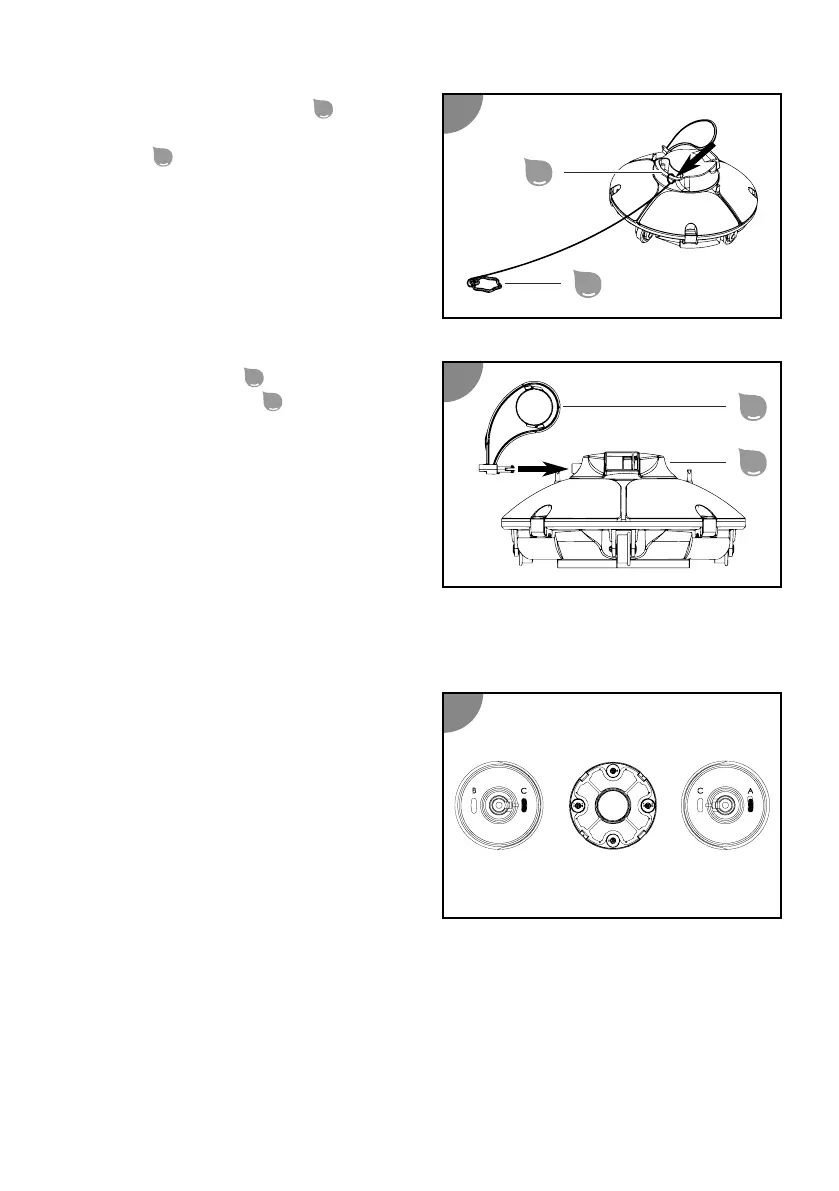 B C

C A