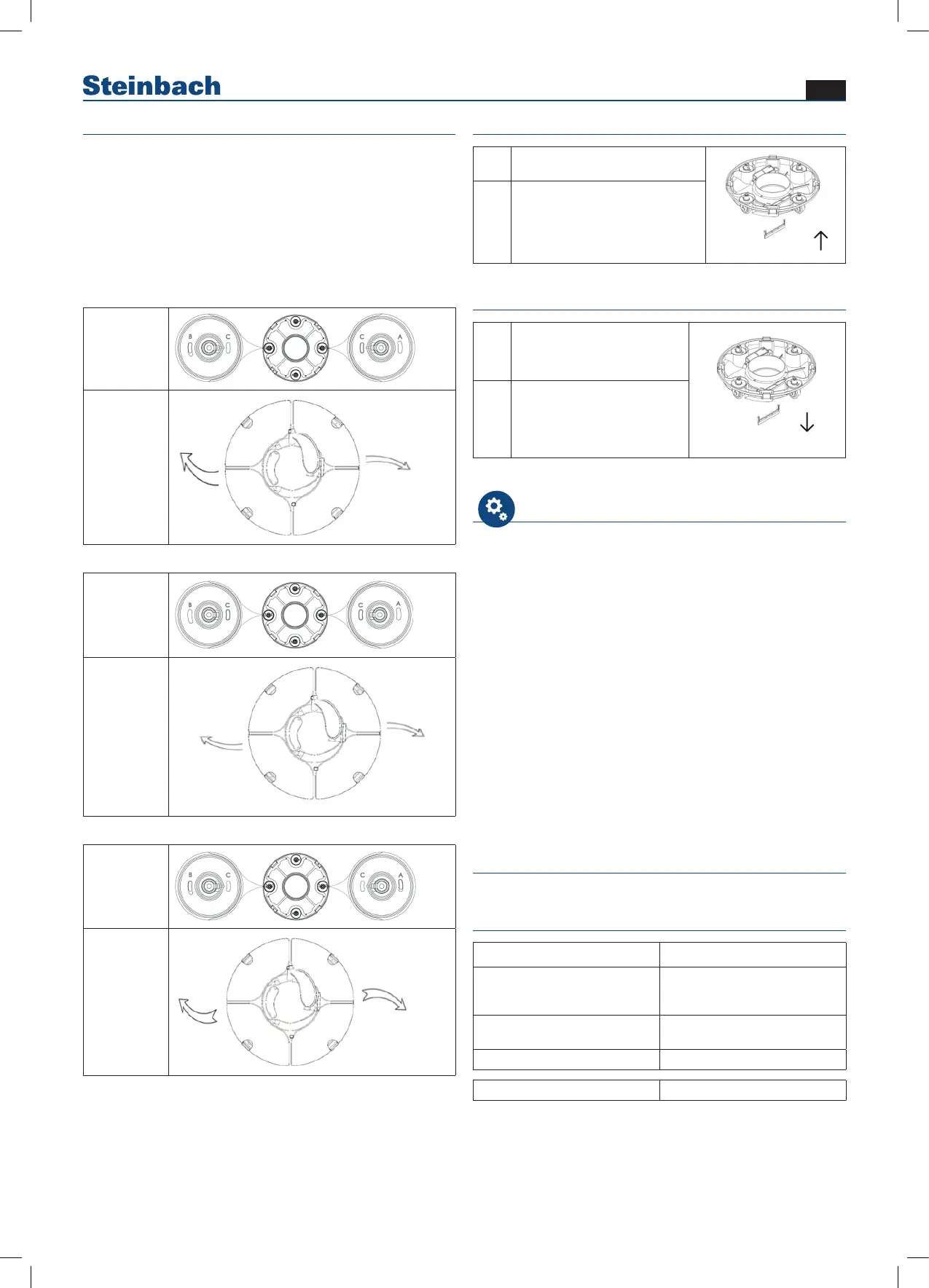 Steinbach

B C C A

B C C A

B C C A