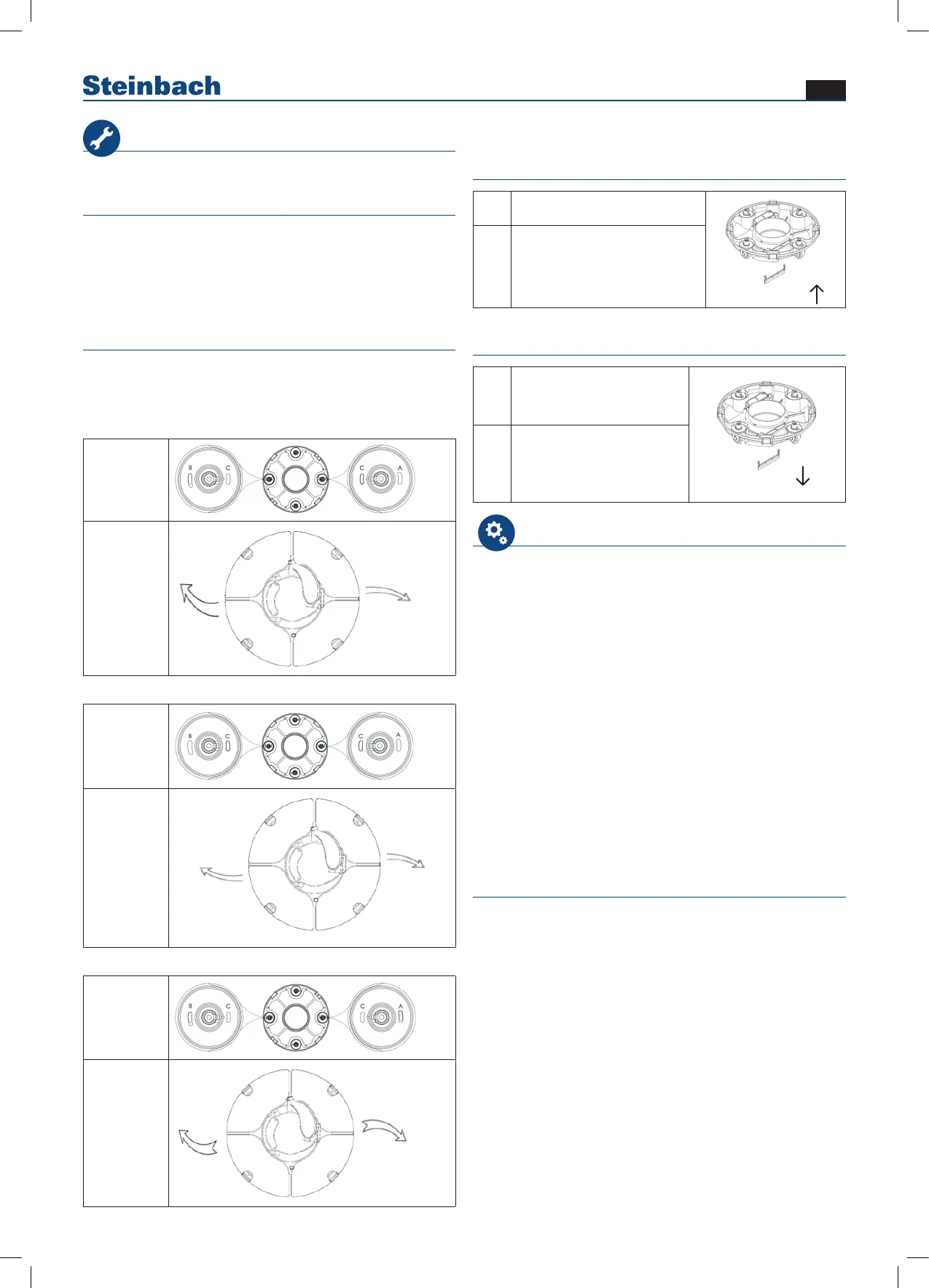 Steinbach

B C

C A

B C

C A

B C

C A