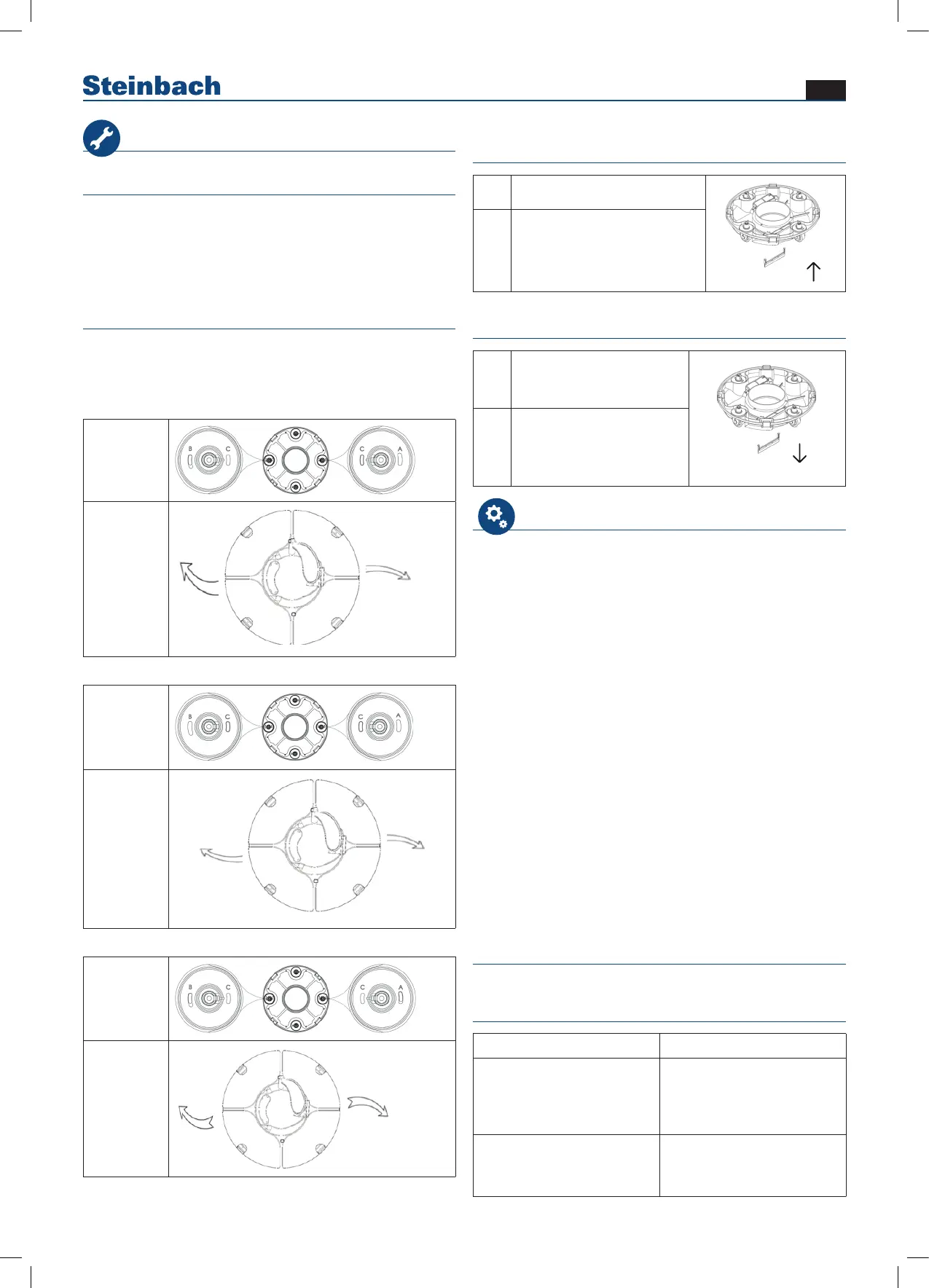 Steinbach

B C C A

B C C A

B C C A