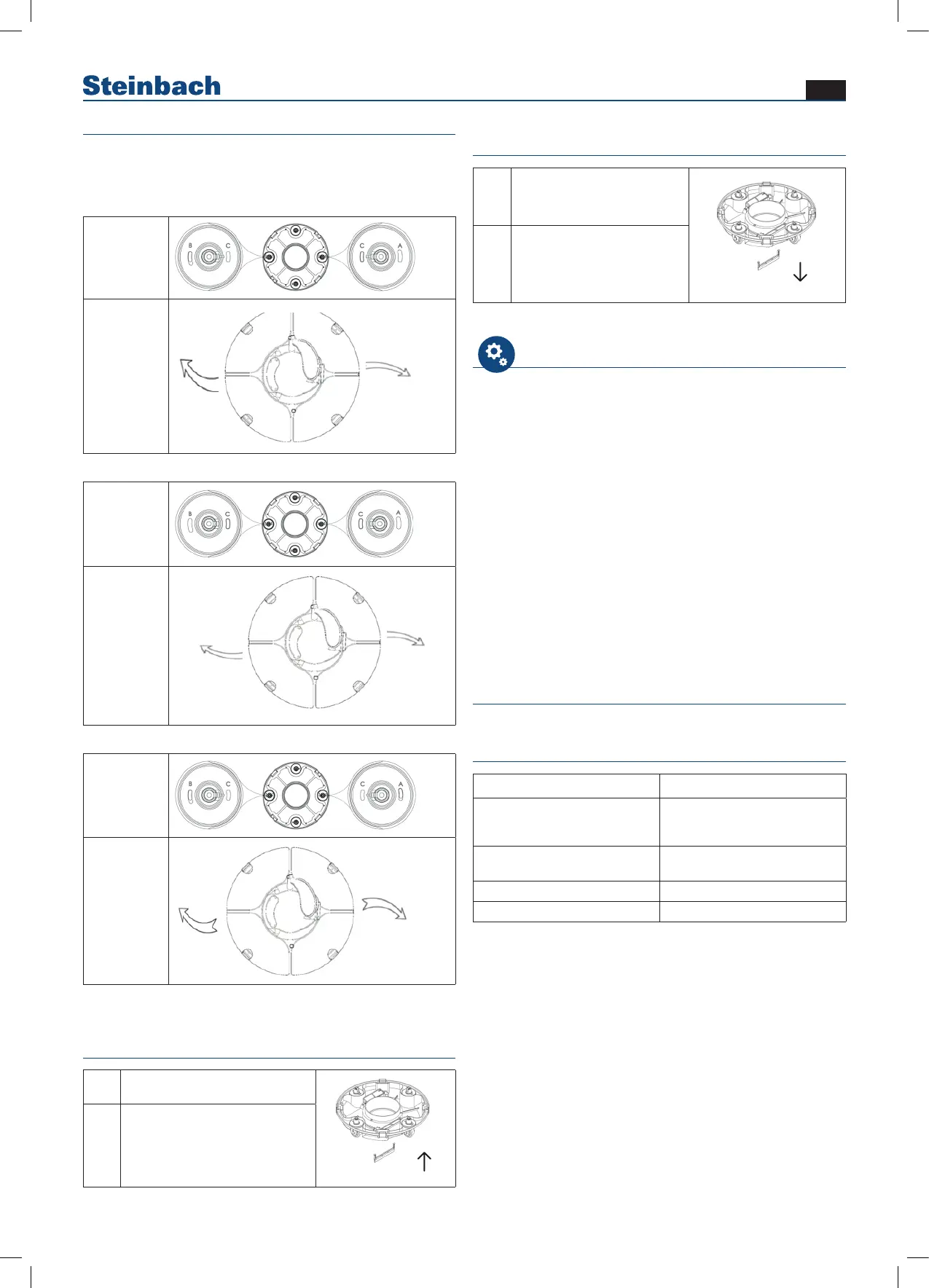 Steinbach

B C C A

B C C A

B C C A