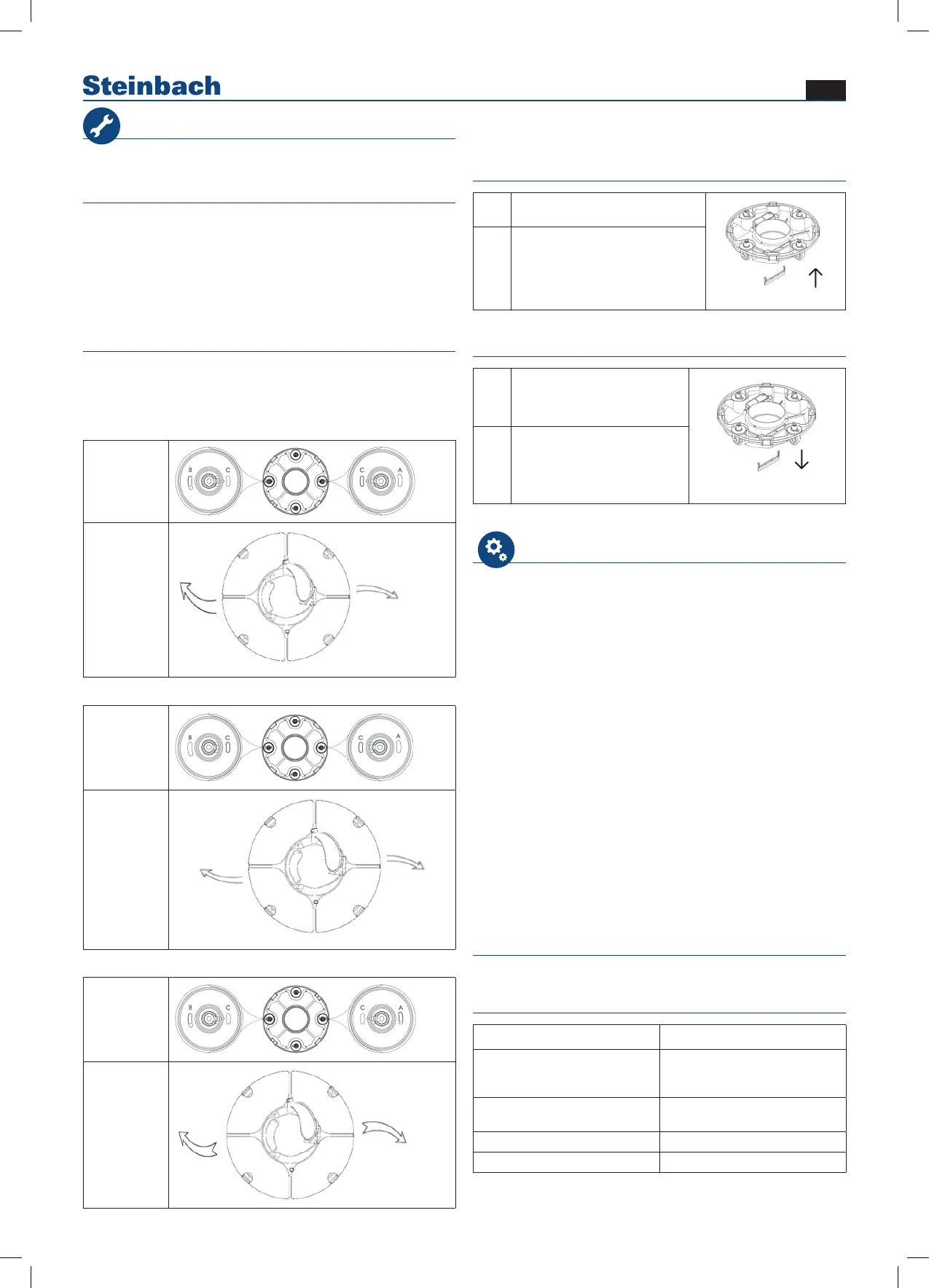 Steinbach

B C C A

B C C A

B C C A