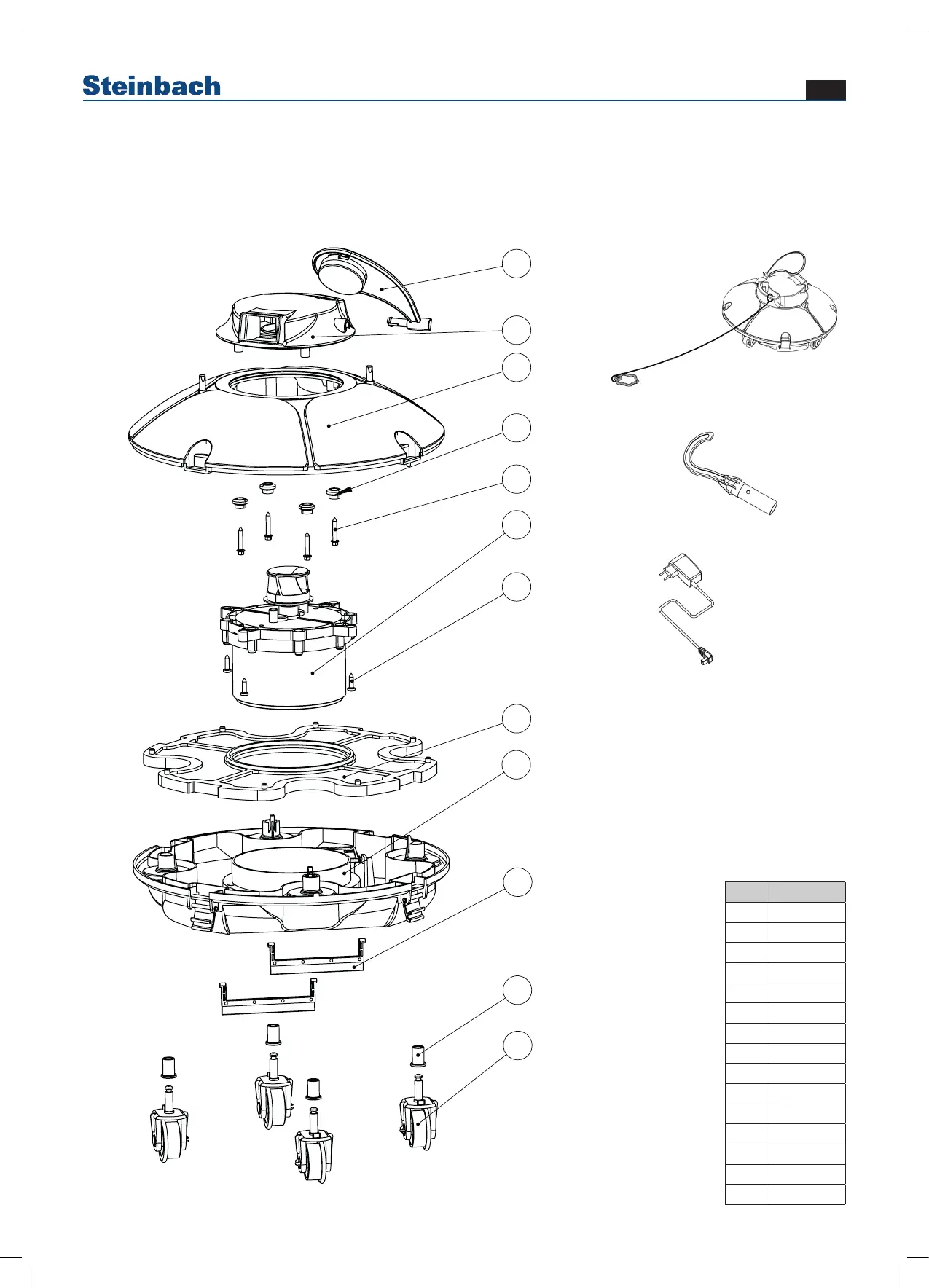 Steinbach