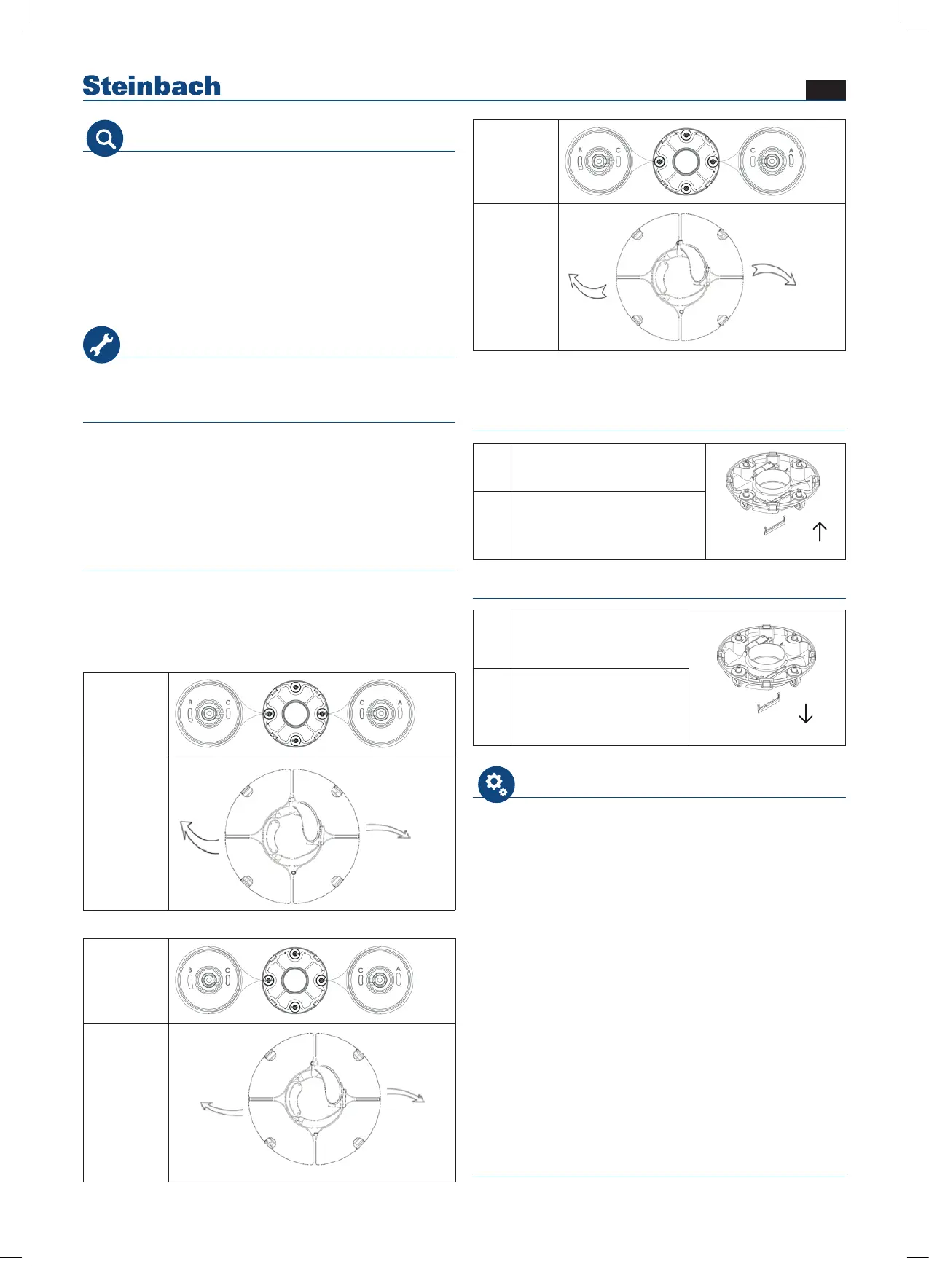 Steinbach

B C C A

B C C A

B C C A