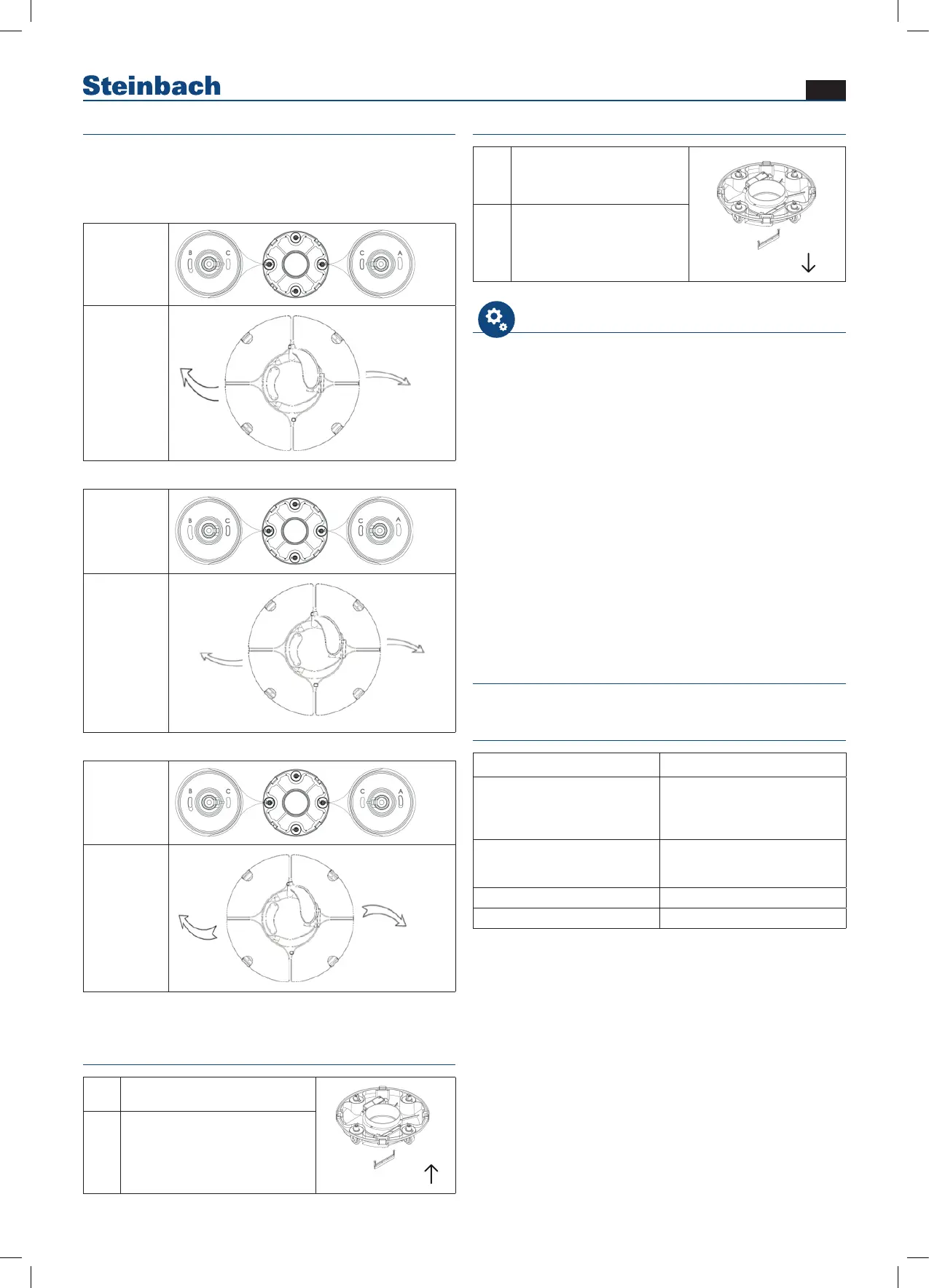 Steinbach

B C C A

B C C A

B C C A