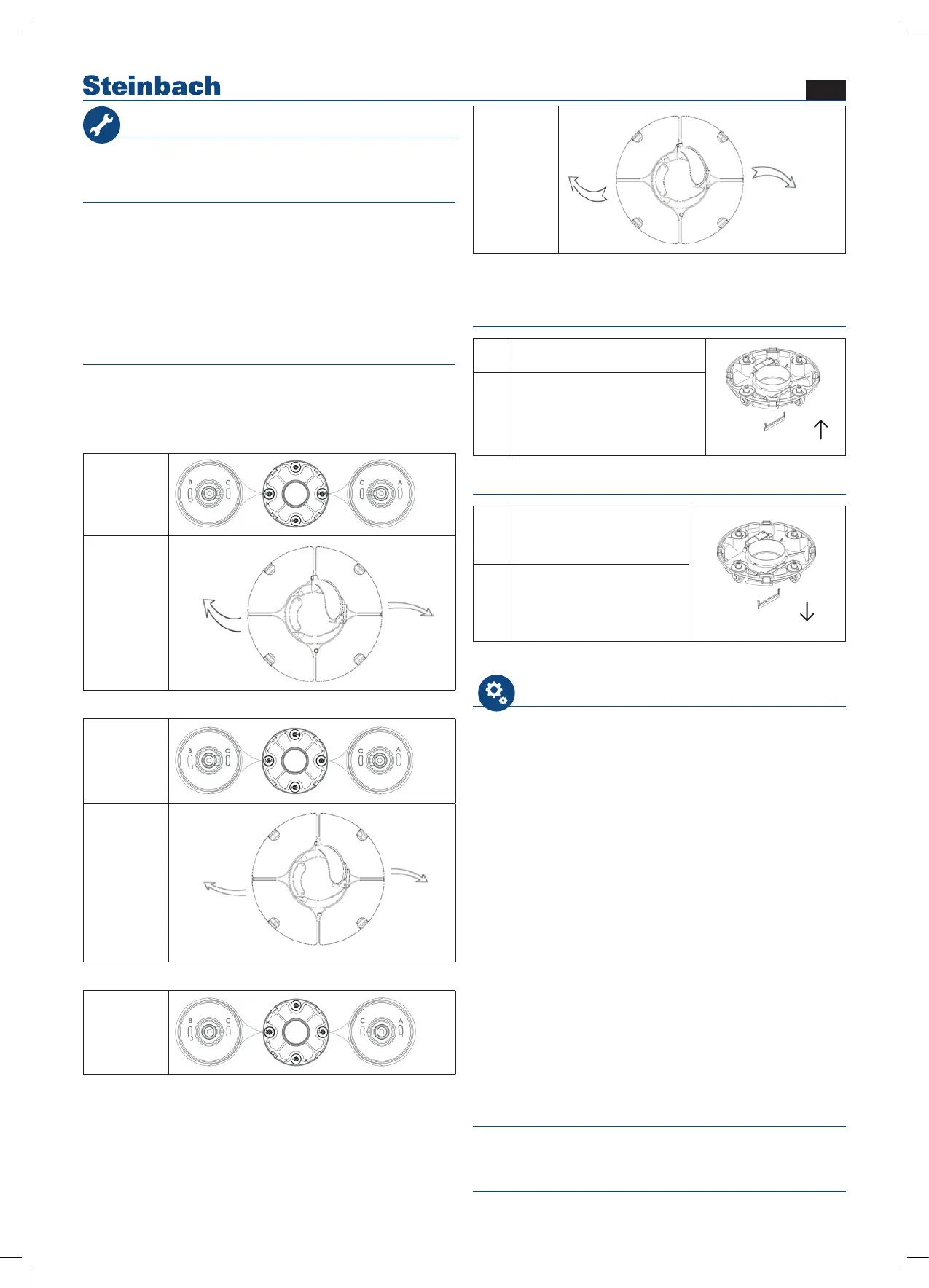 Steinbach

B C C A

B C C A

B C C A