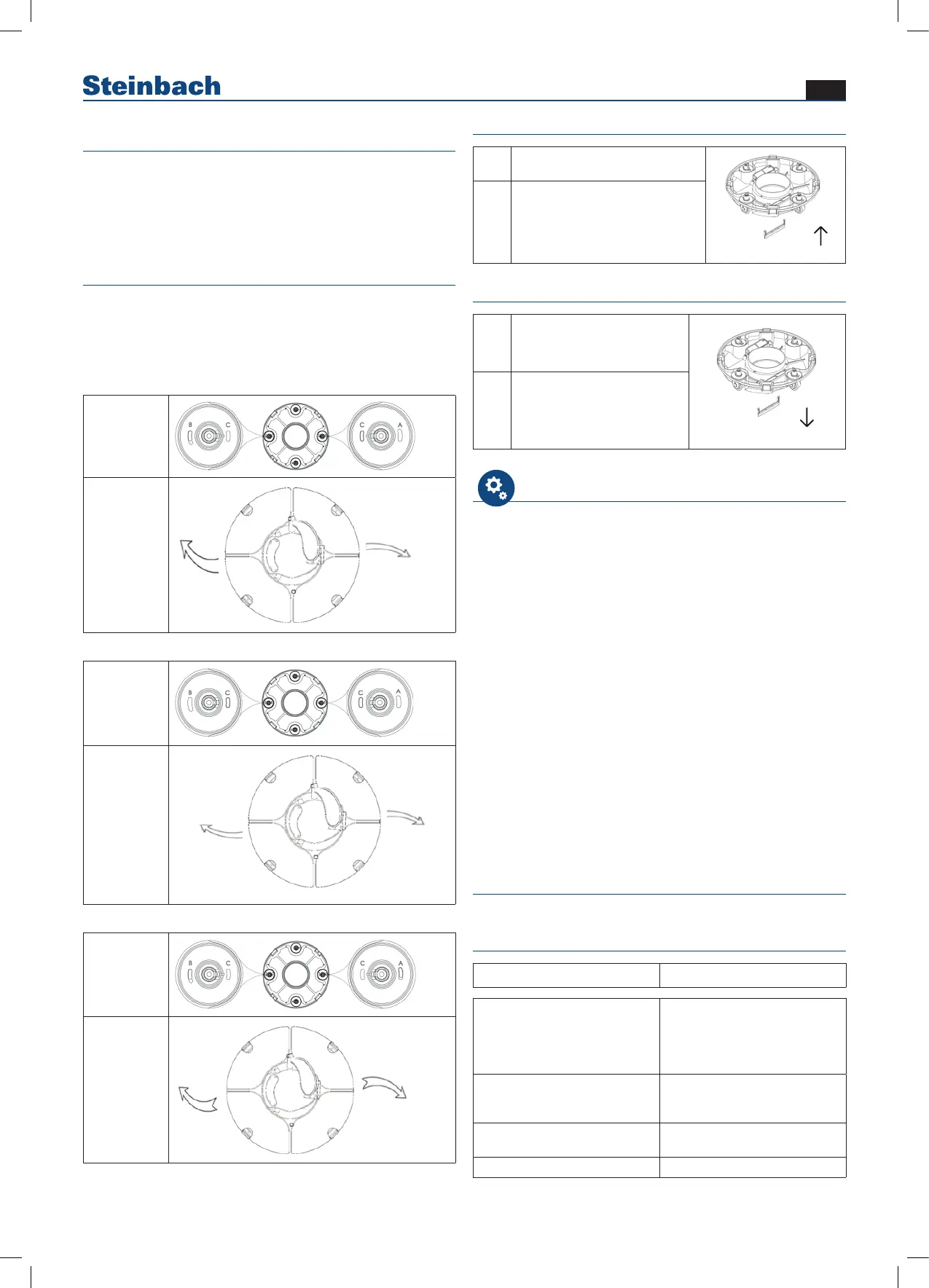 Steinbach

B C C A

B C C A

B C C A