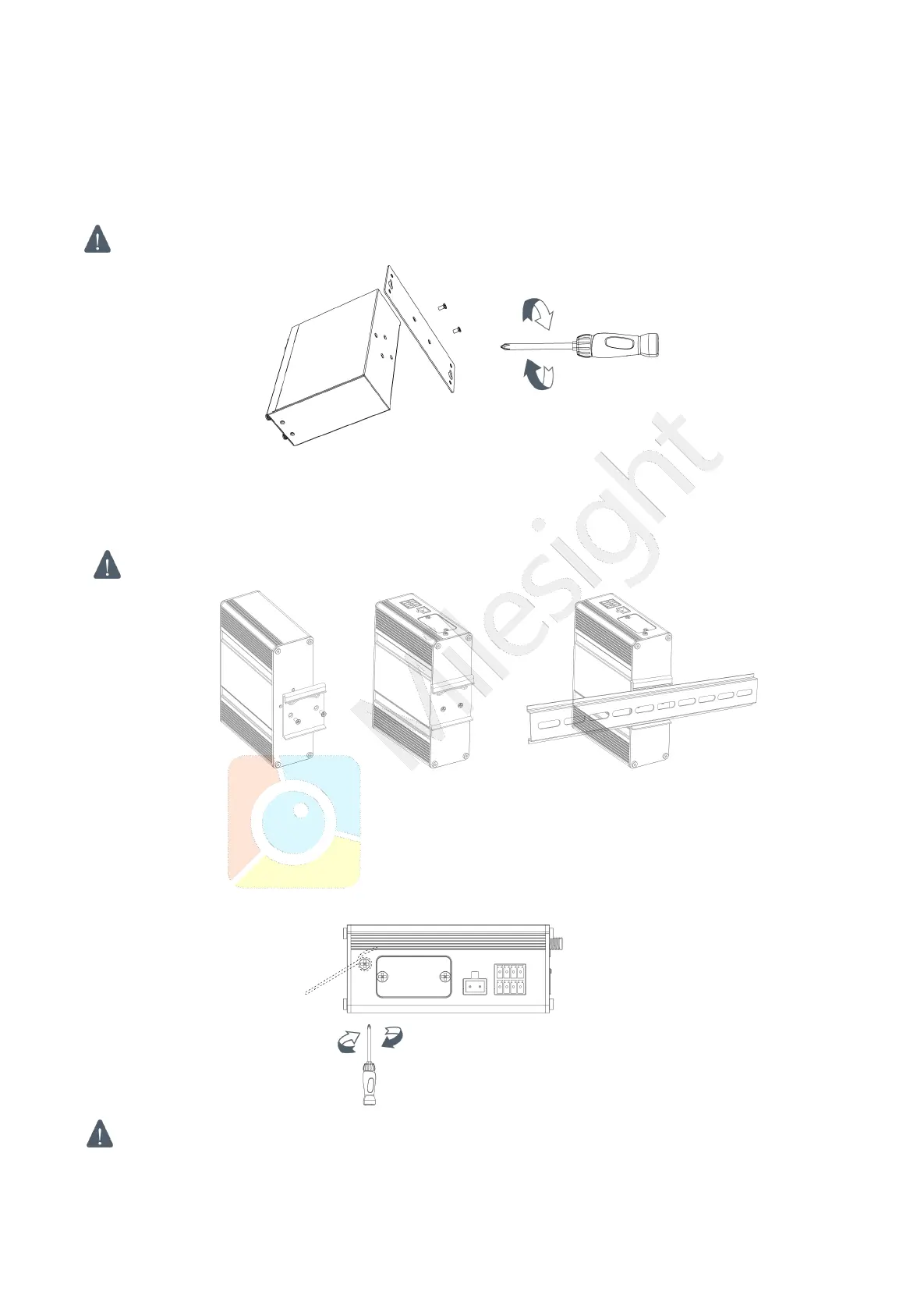 Milesight