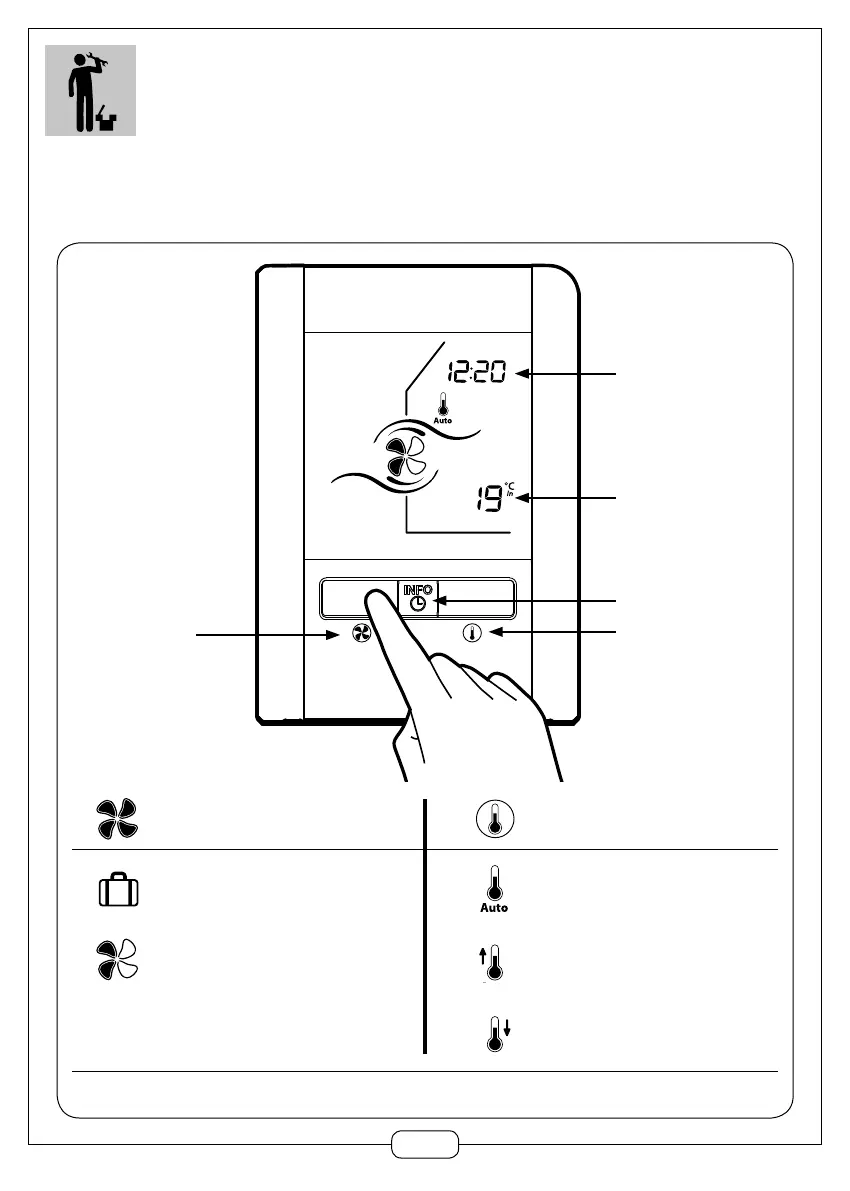 12:20

Auto

19 °C In

INFO

Auto