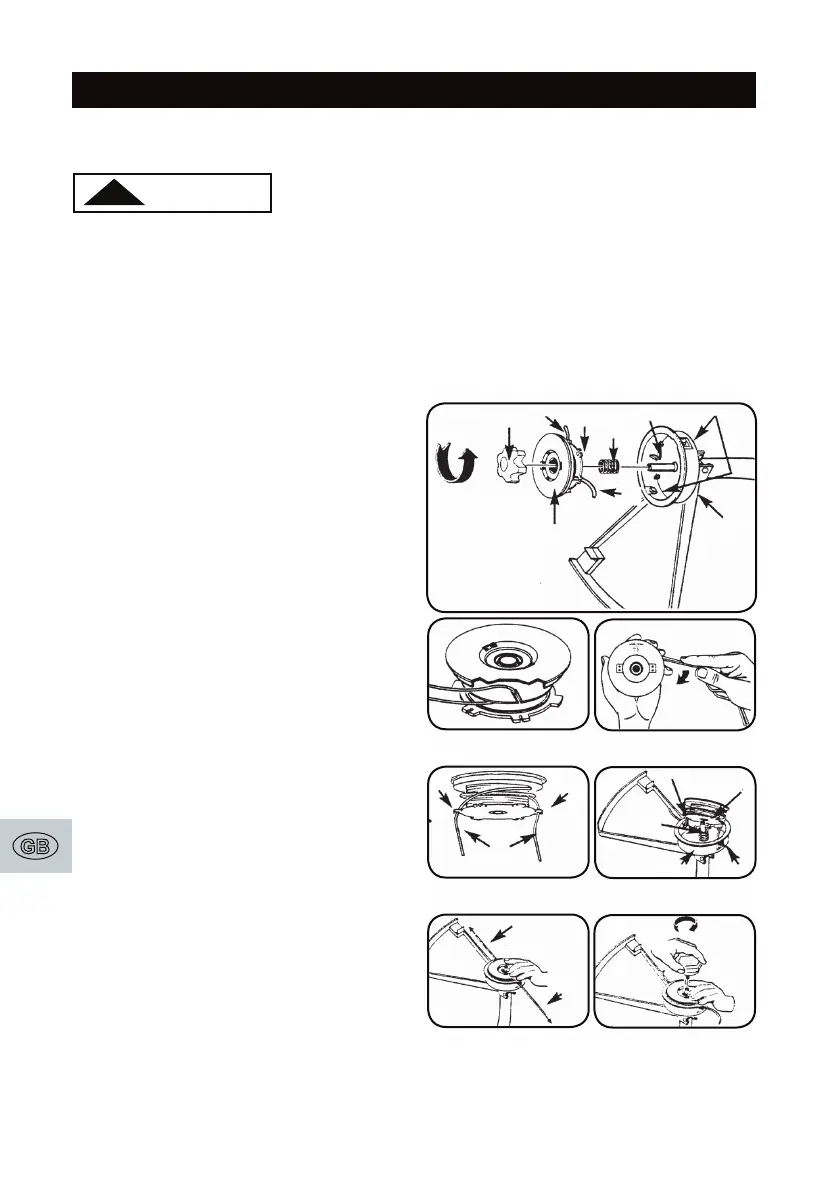 GB