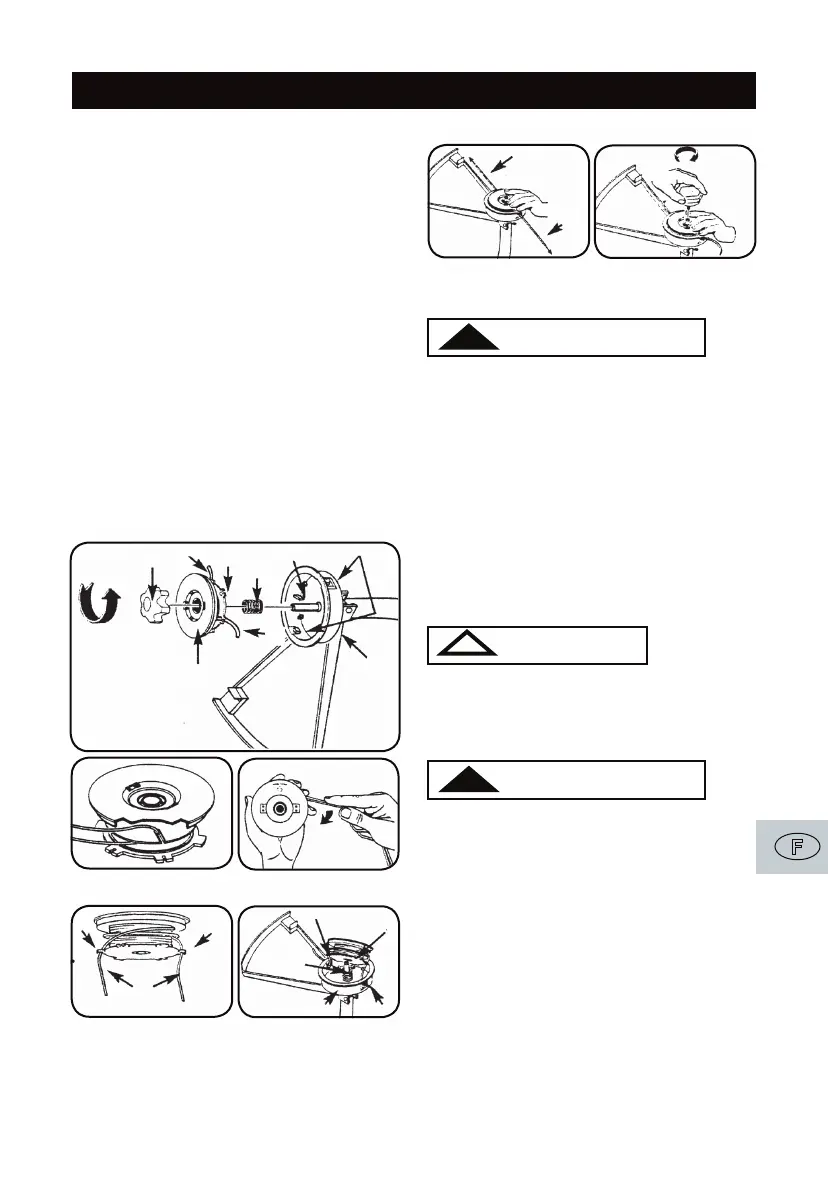 F