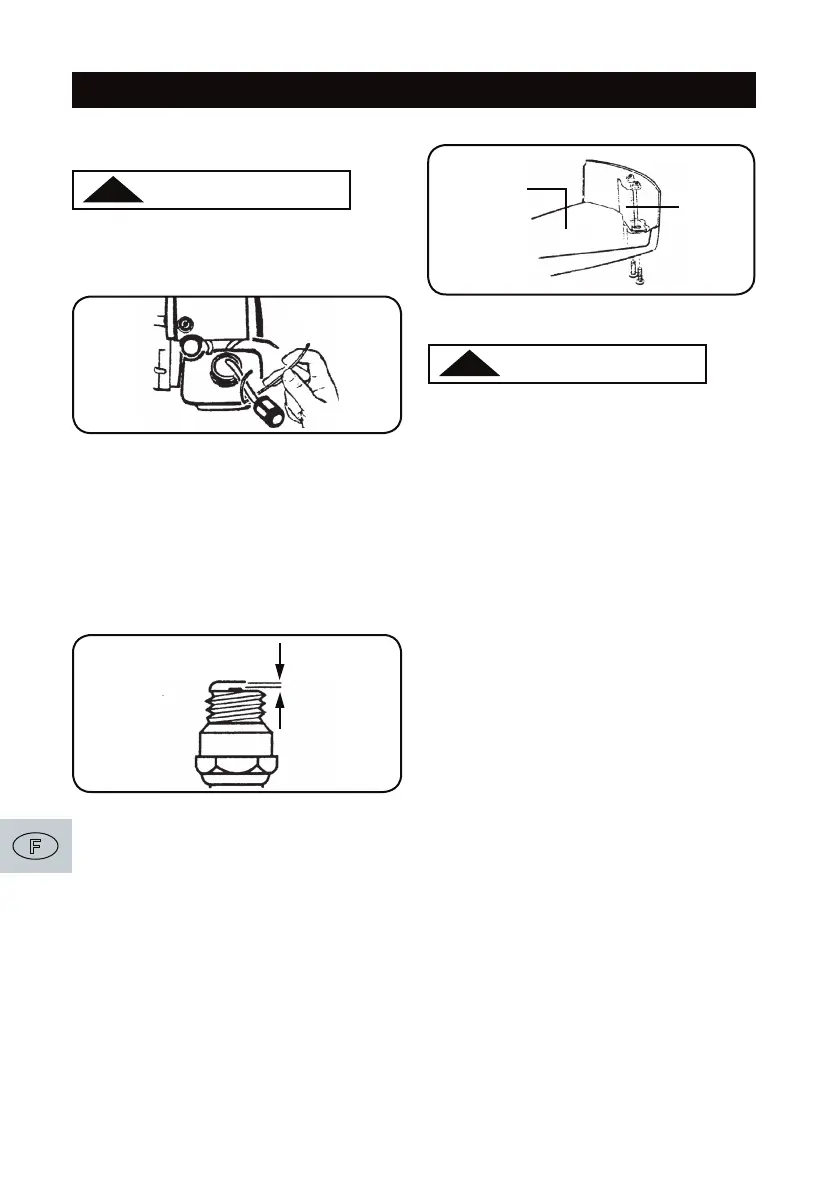 F