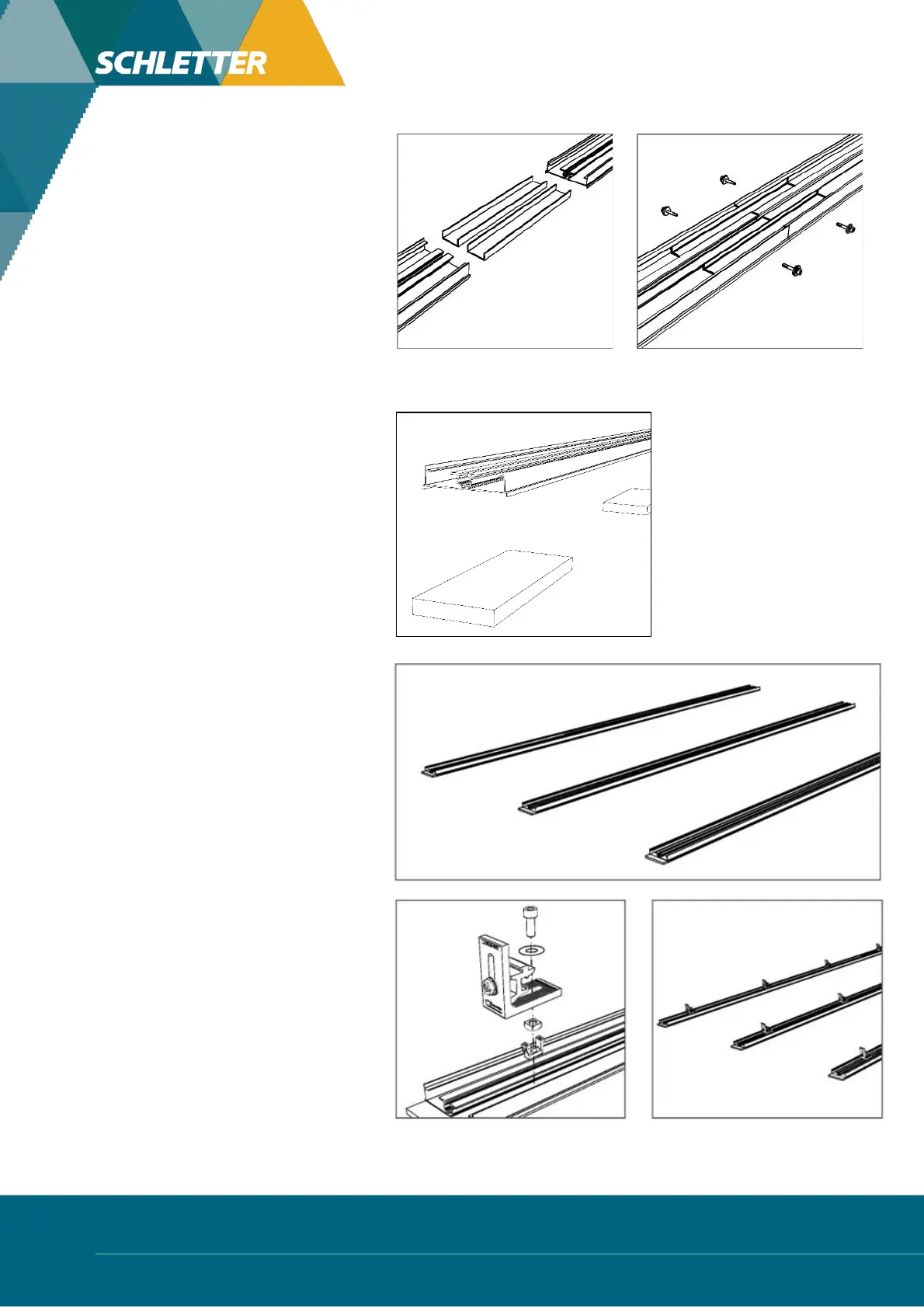 SCHLETTER