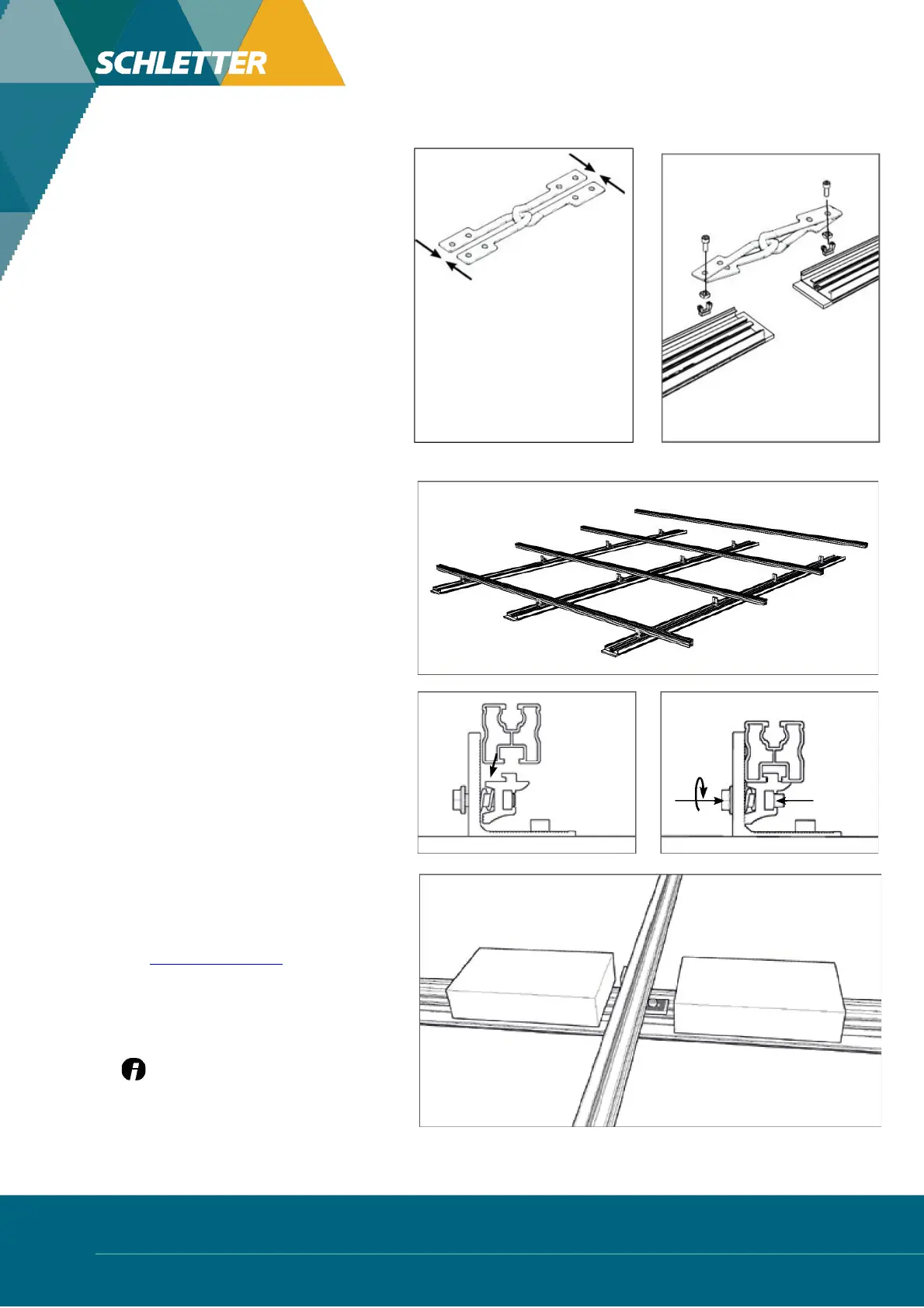 SCHLETTER