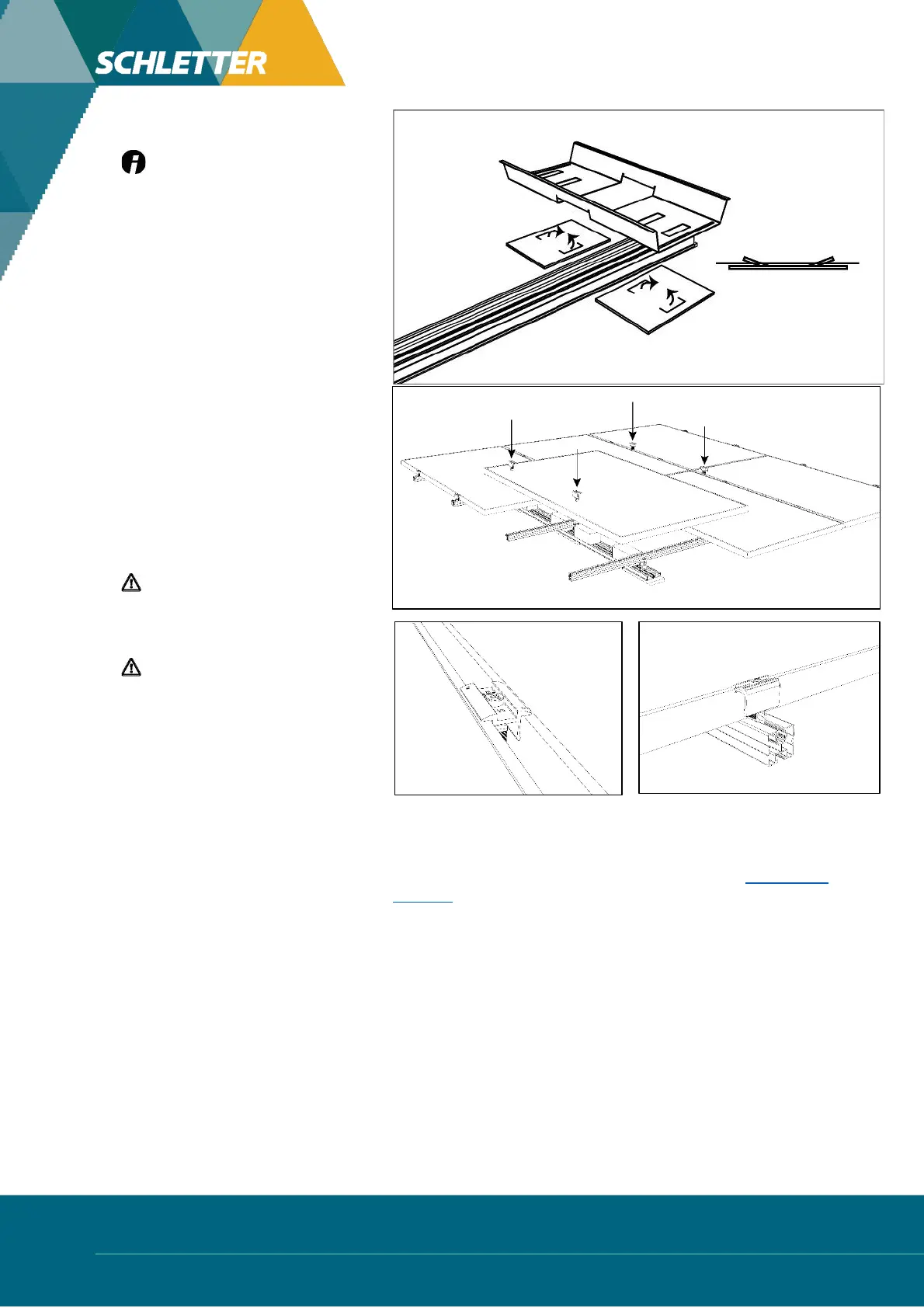 SCHLETTER