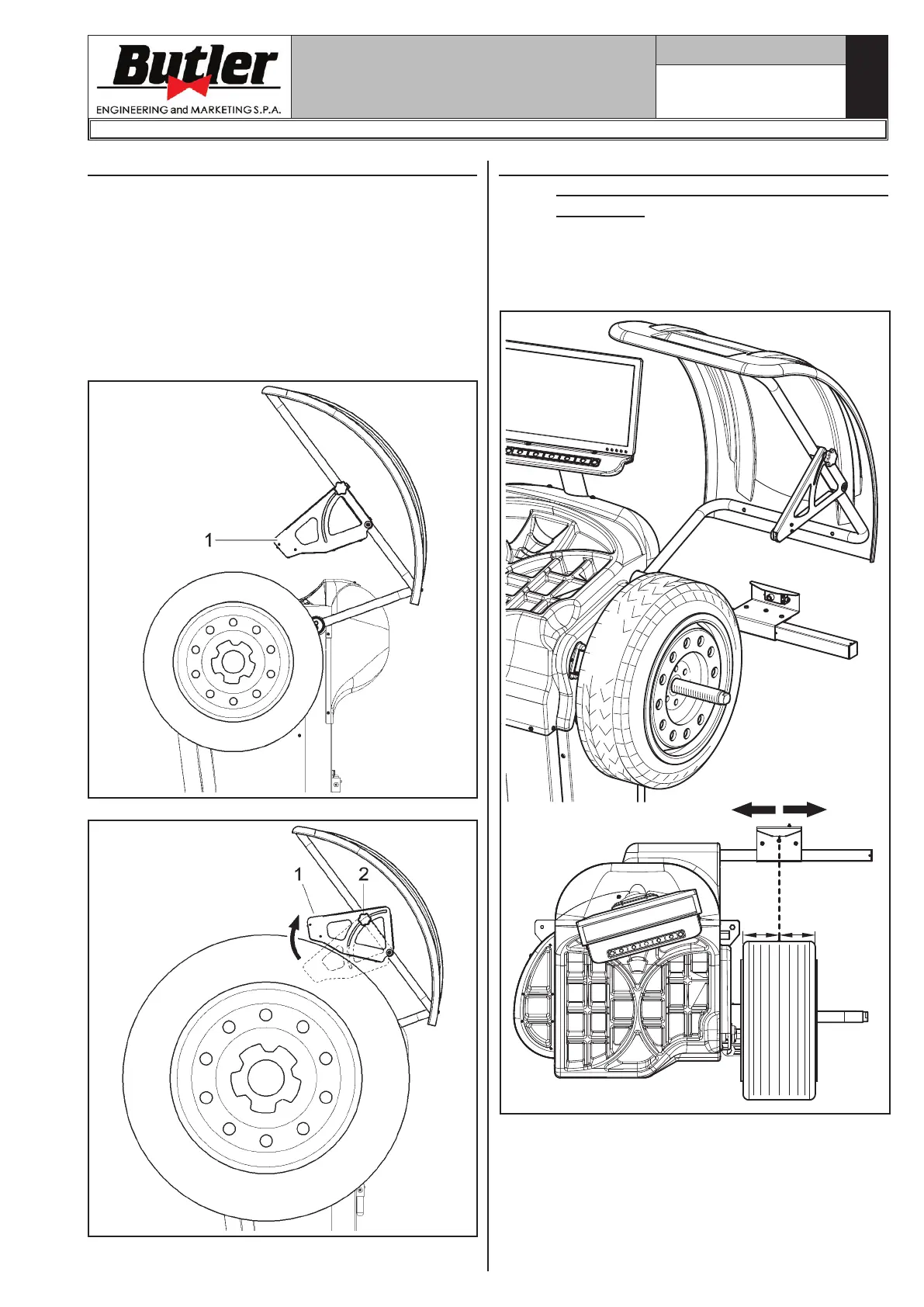 Butler
ENGINEERING and MARKETING S.P.A.

1

1 2