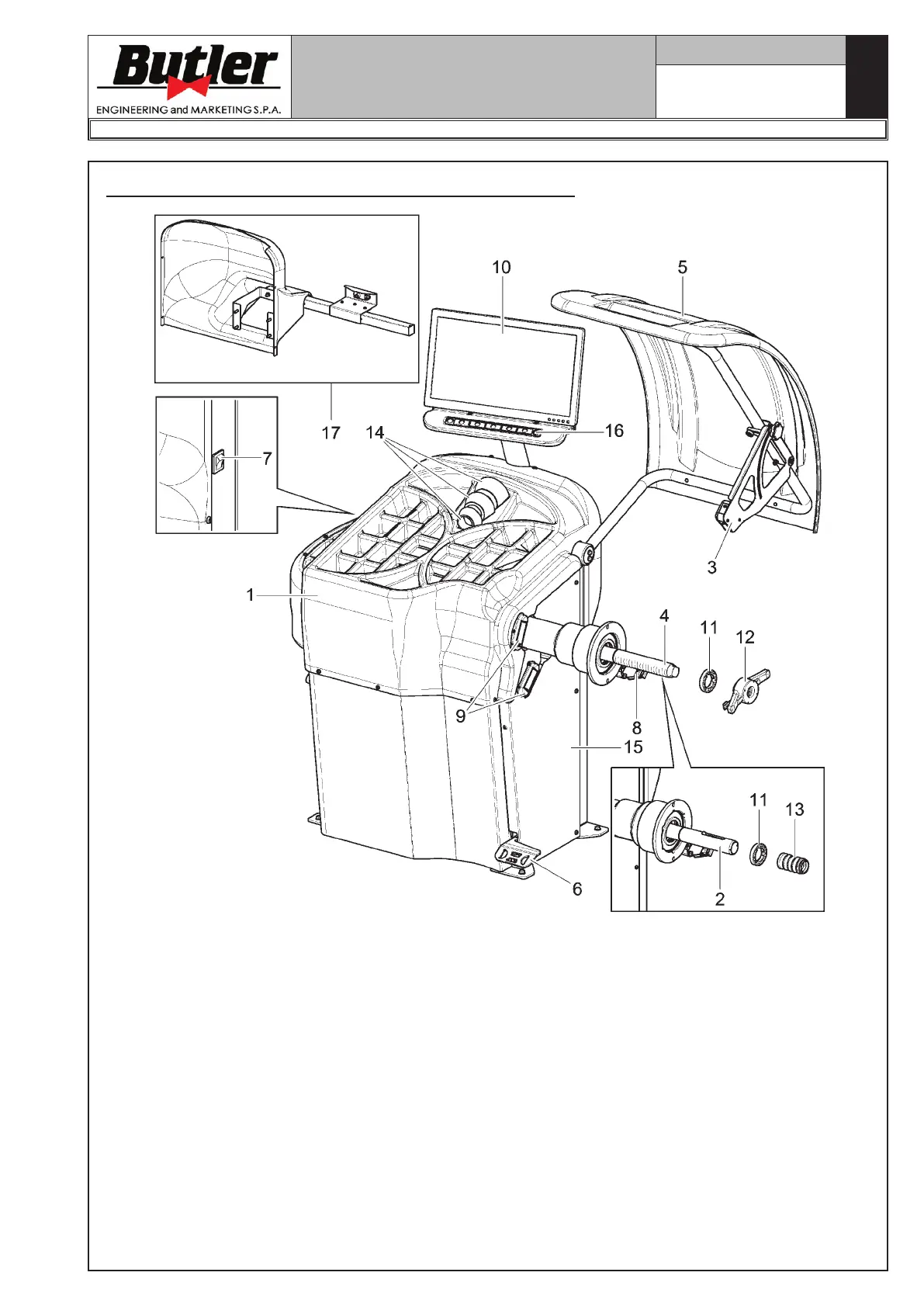 Butler
ENGINEERING and MARKETING S.P.A.

10
5
17
14
16
7
3
1
4
11
12
9
8
15
11
13
6
2