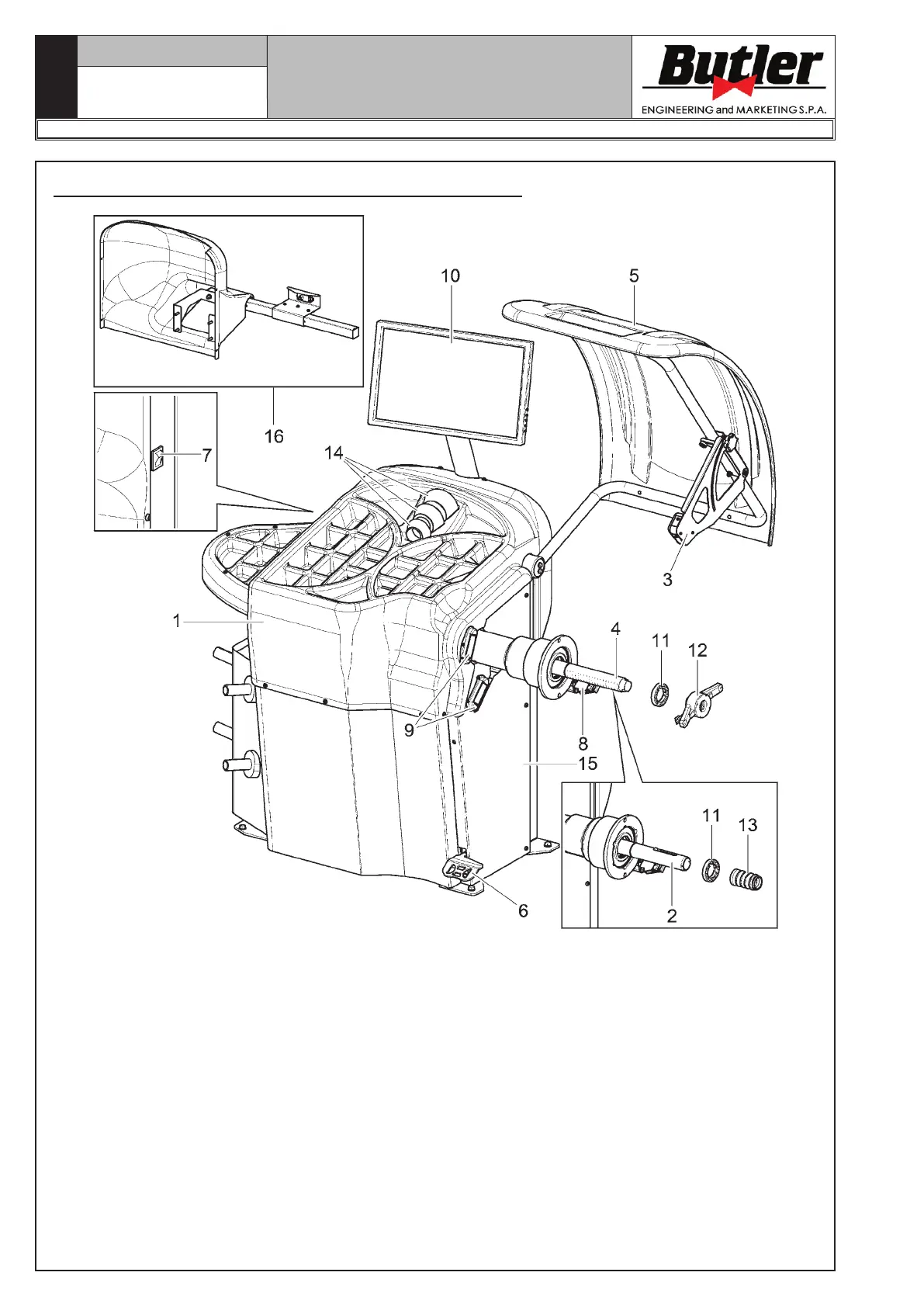 Butler
ENGINEERING and MARKETING S.P.A.

10
5
16
7
14
3
1
4
11
12
9
8
15
11
13
2
6