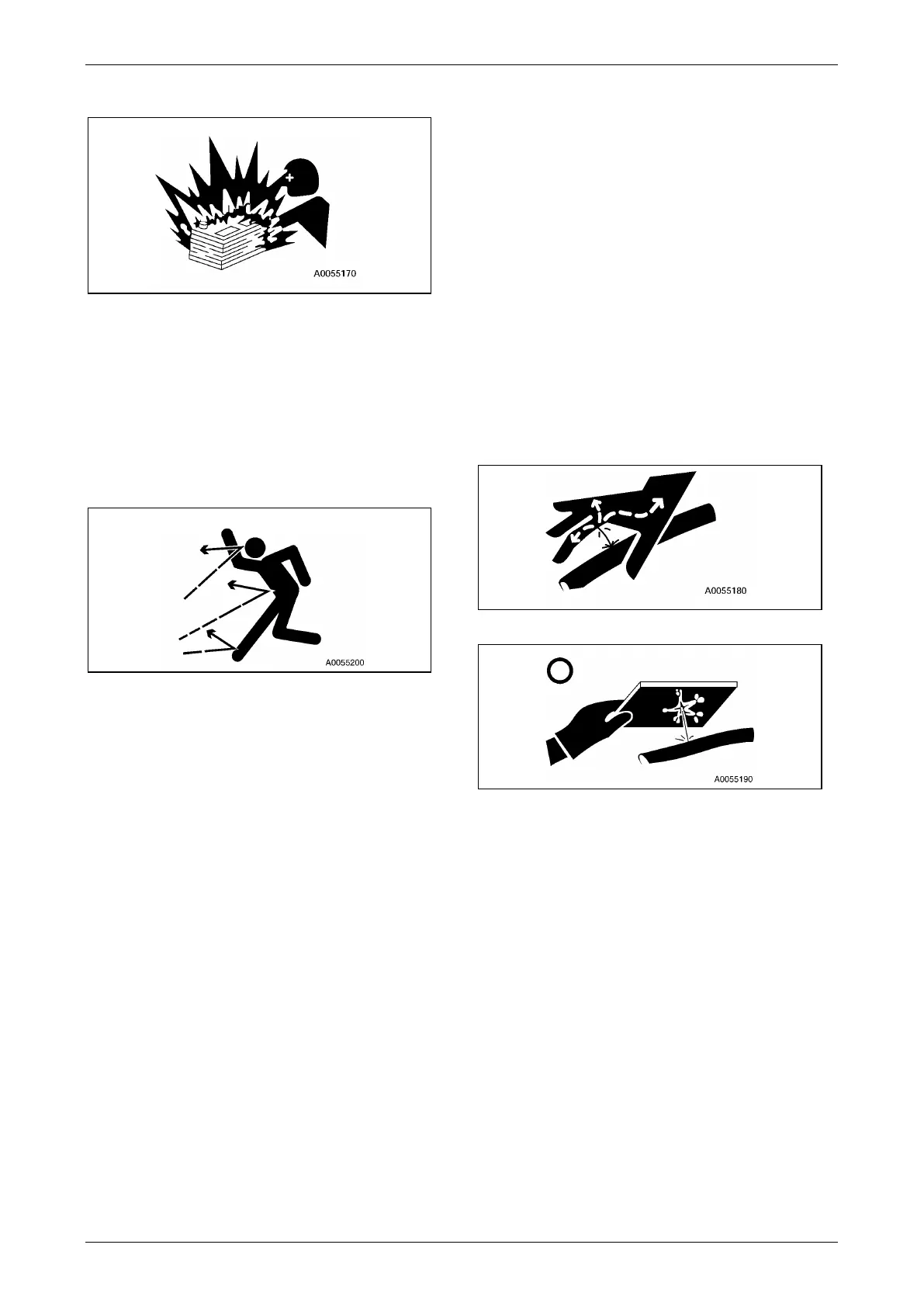 A0055170

A0055200

A0055180

A0055190