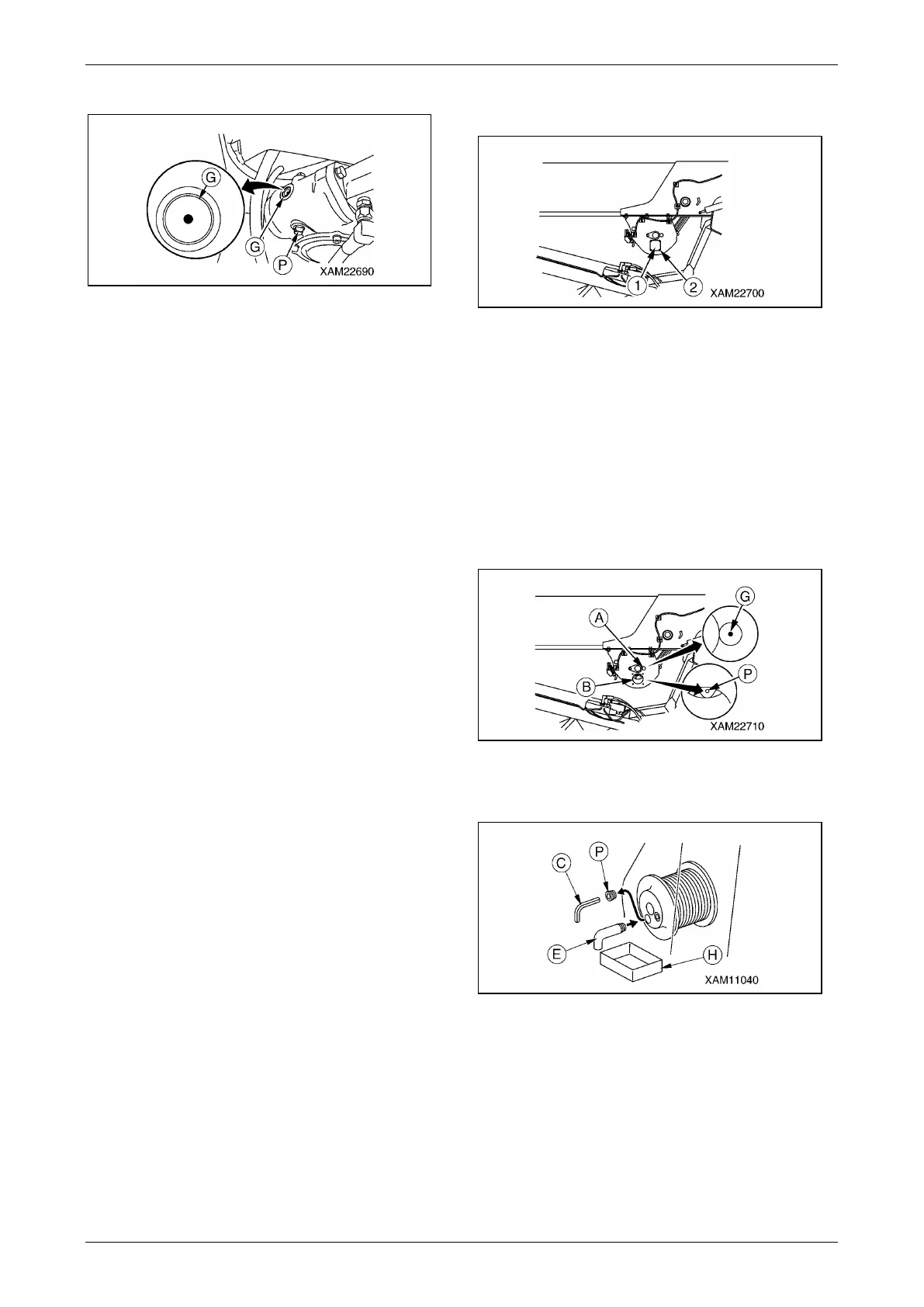 G

G

P

XAM22690

1

2

XAM22700

A

G

B

P

XAM22710

C

P

E

H

XAM11040