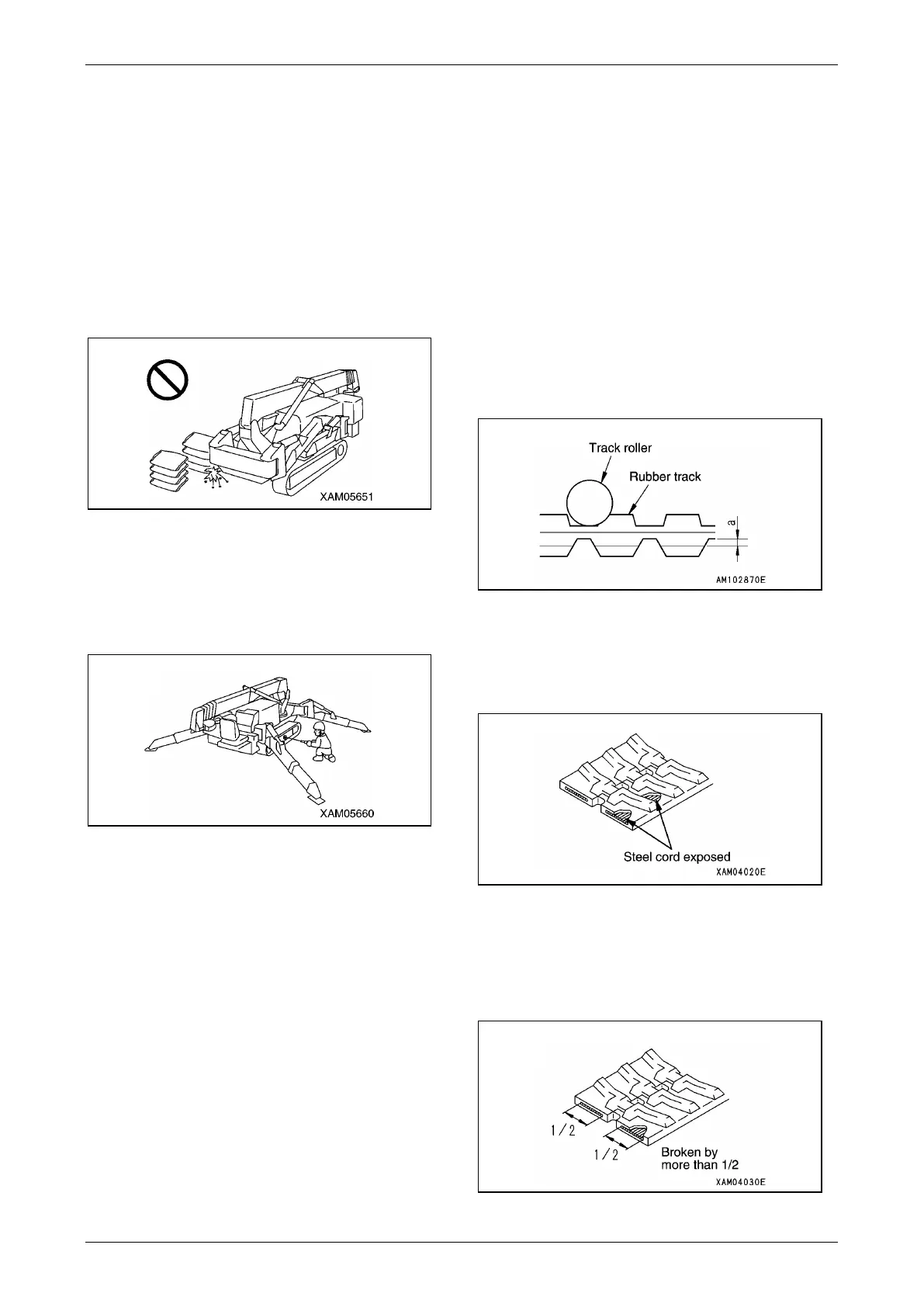 XAM05651

XAM05660

Track roller
Rubber track
a
AM102870E

Steel cord exposed
XAM04020E

1/2
1/2
Broken by more than 1/2
XAM04030E