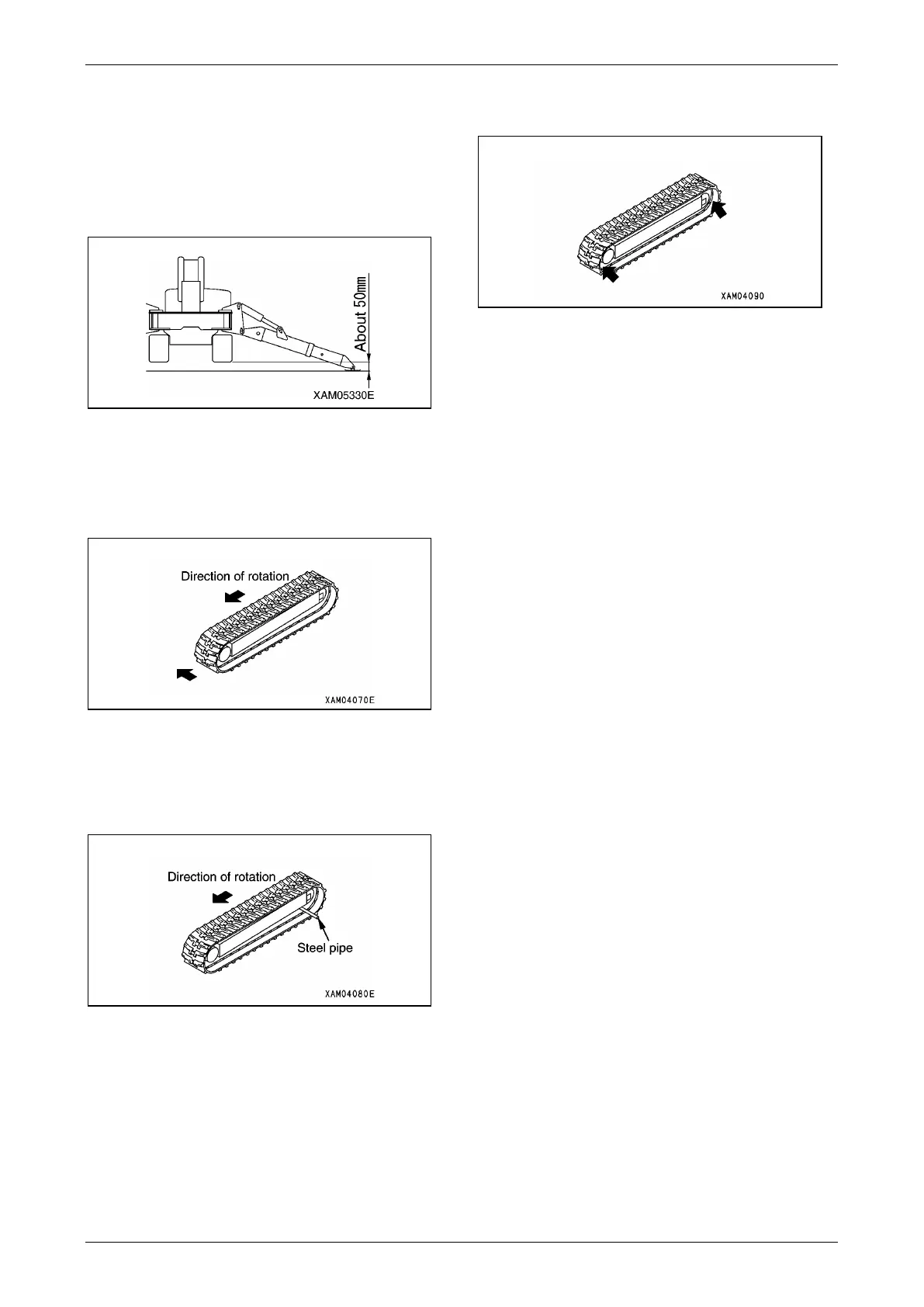 About 50mm

XAM05330E

Direction of rotation

XAM04070E

Direction of rotation

Steel pipe

XAM04080E

XAM04090