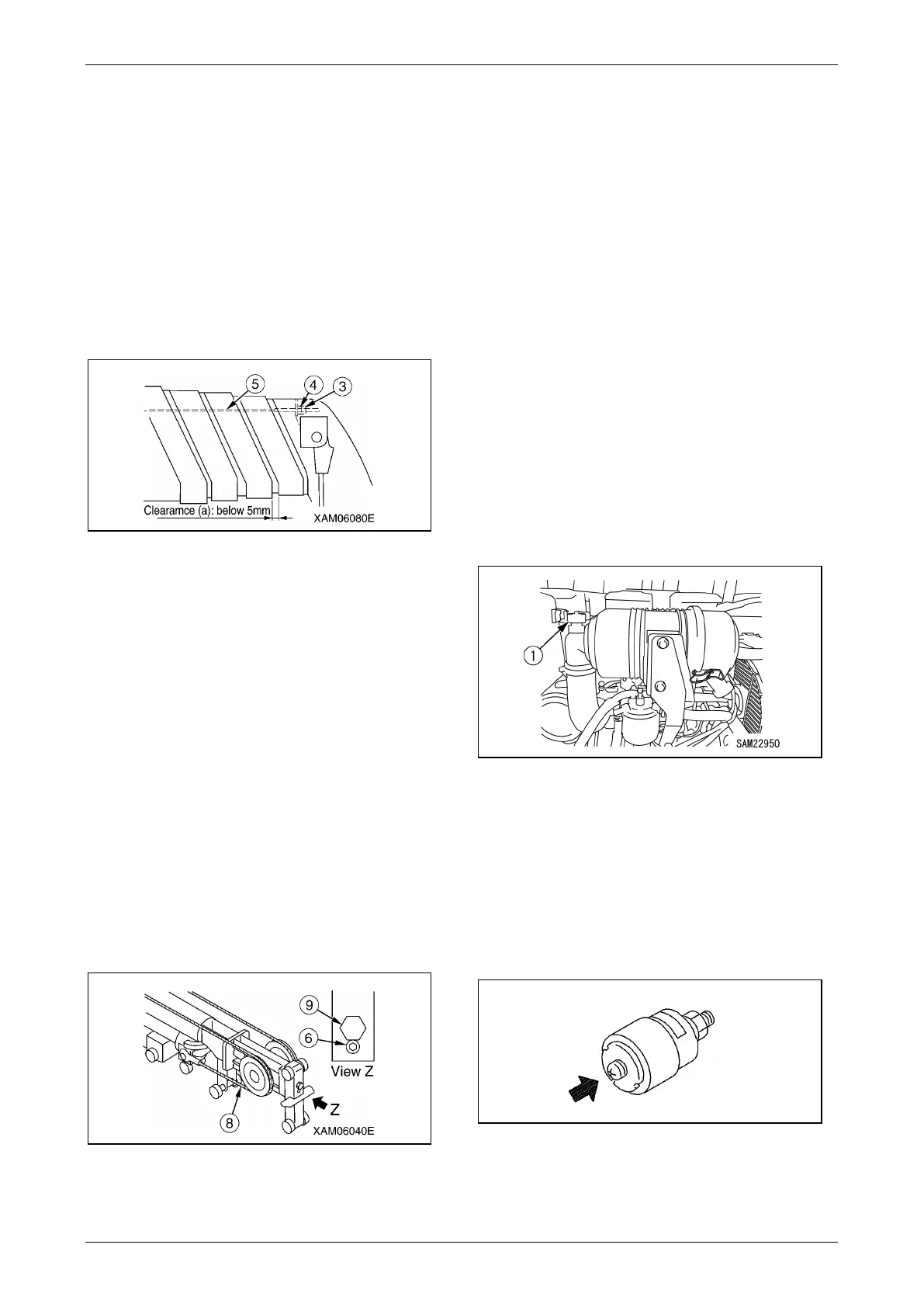 5

4

3

Clearamce (a): below 5mm

XAM06080E

1

SAM22950

9

6

View Z

Z

8

XAM06040E