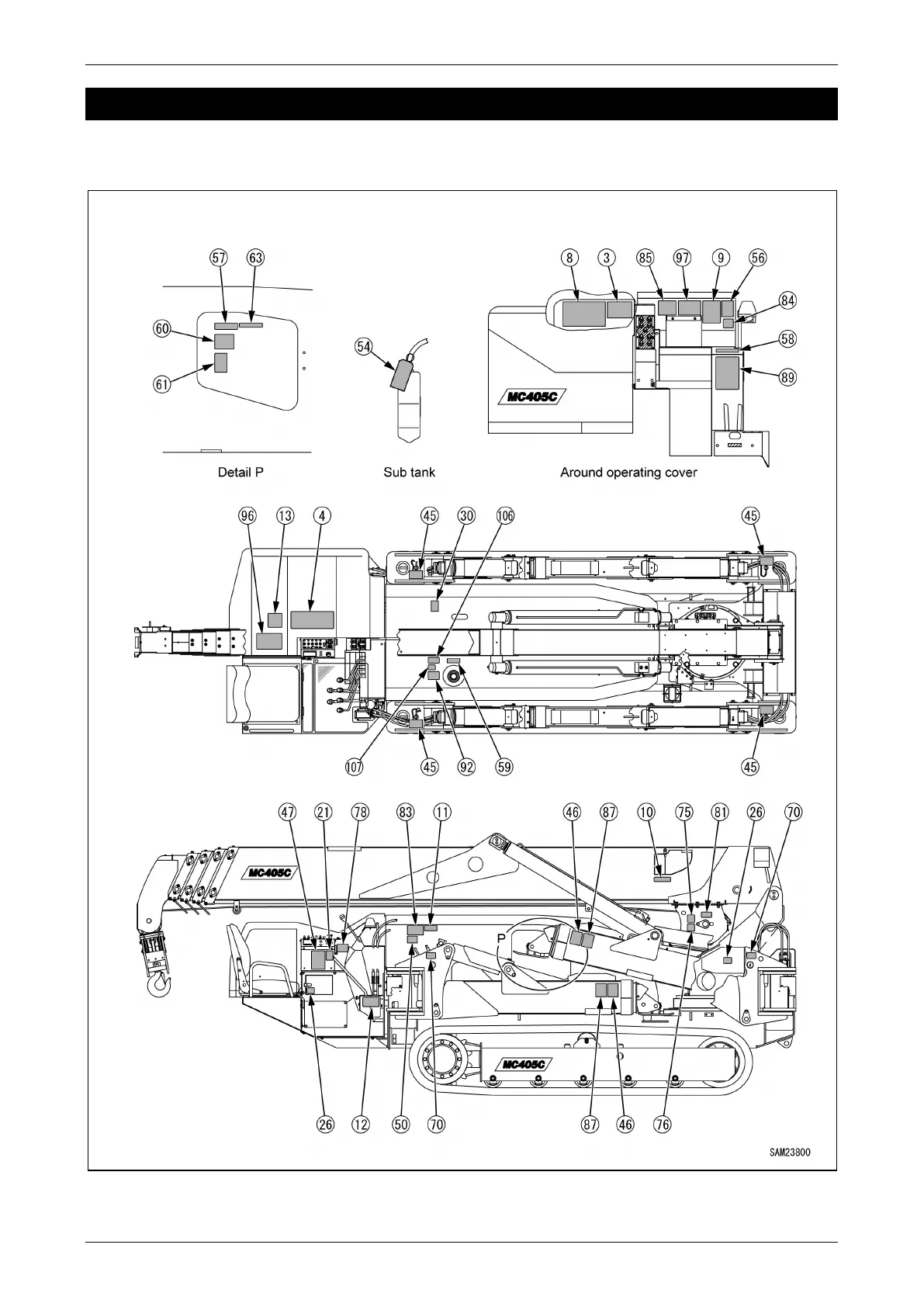 57 63
60
61
Detail P

54
Sub tank

8 3 85 97 9 56
84
58
89
MC405C
Around operating cover

96 13 4 45 30 106 45
107 45 92 59 45

47 21 78 83 11 46 87 10 75 81 26 70
MC405C
P
MC405C
26 12 50 70 87 46 76

SAM23800