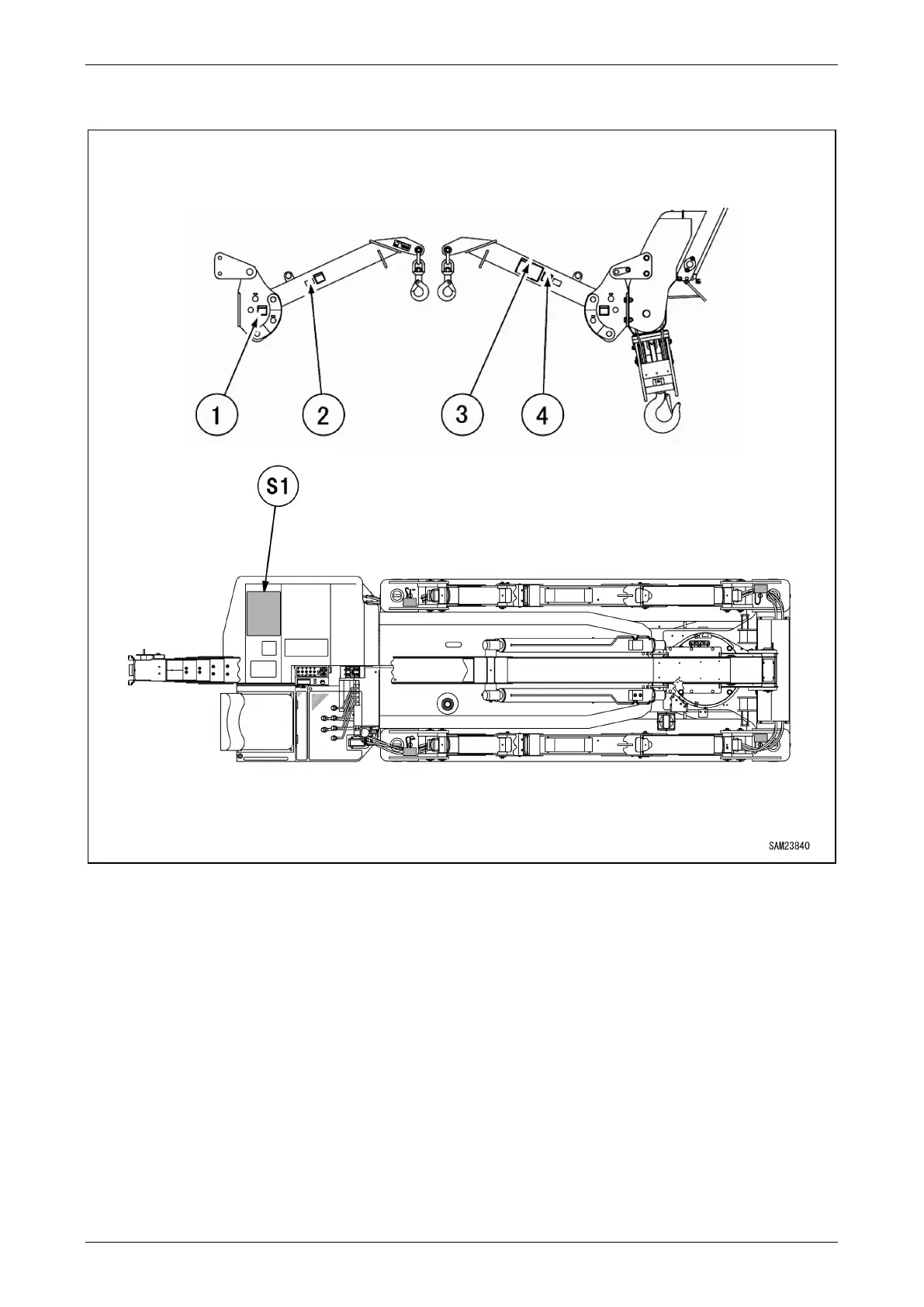 1
2
3
4
S1
SAM23840