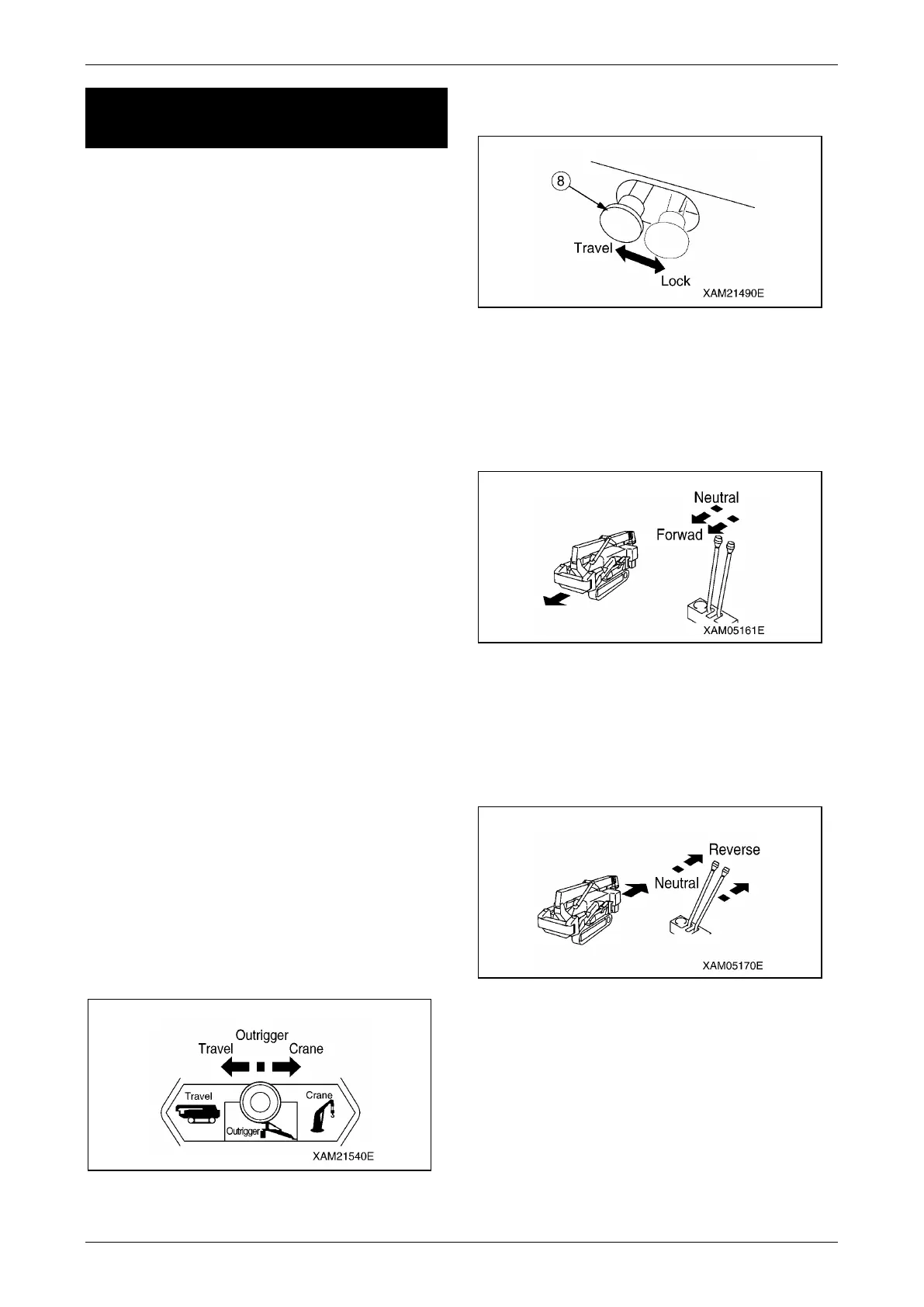 8

Travel

Lock

XAM21490E

Neutral

Forwad

XAM05161E

Reverse

Neutral

XAM05170E

Outrigger

Travel

Crane

Travel

Crane

Outrigger

XAM21540E