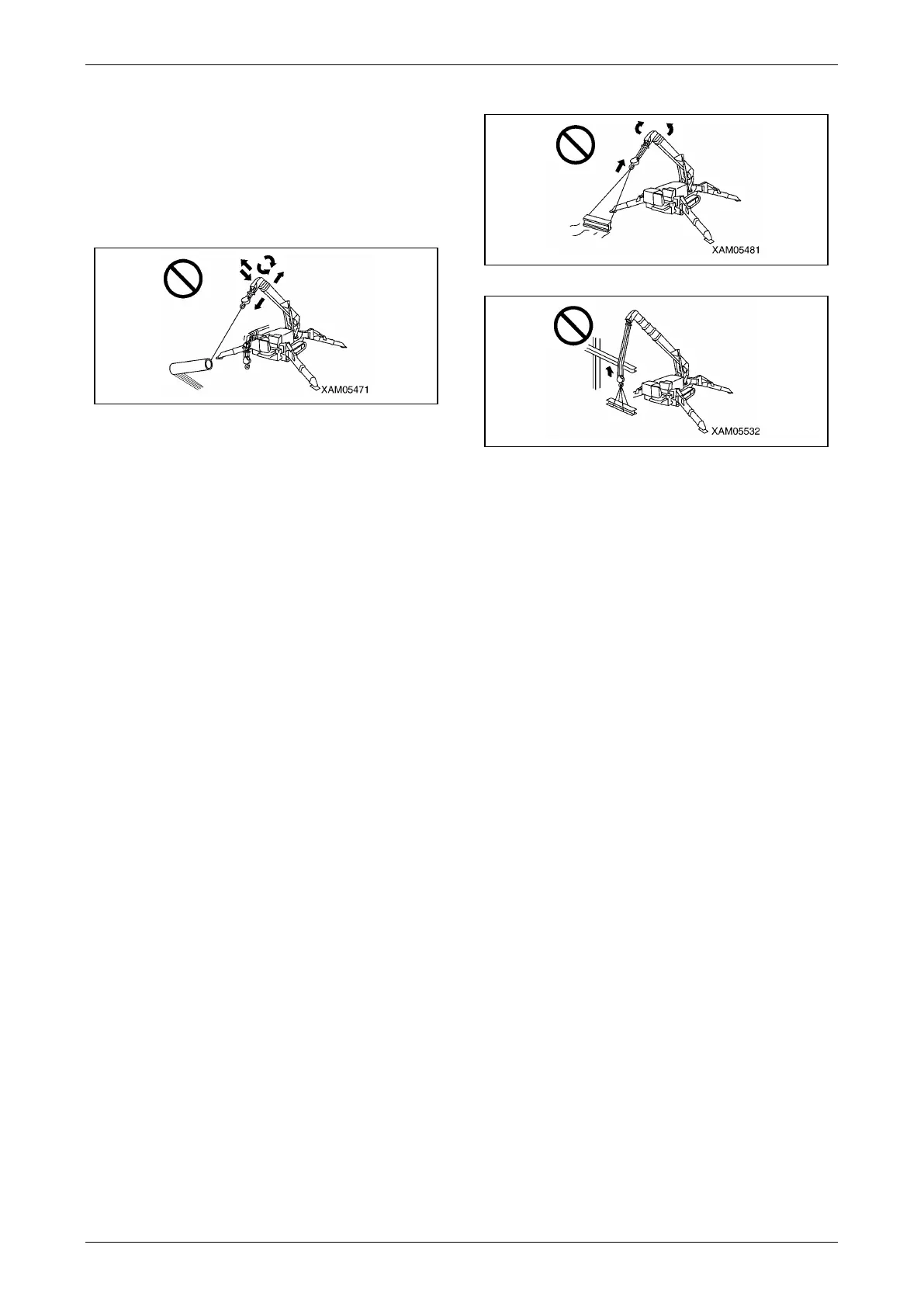 XAM05471

XAM05481

XAM05532