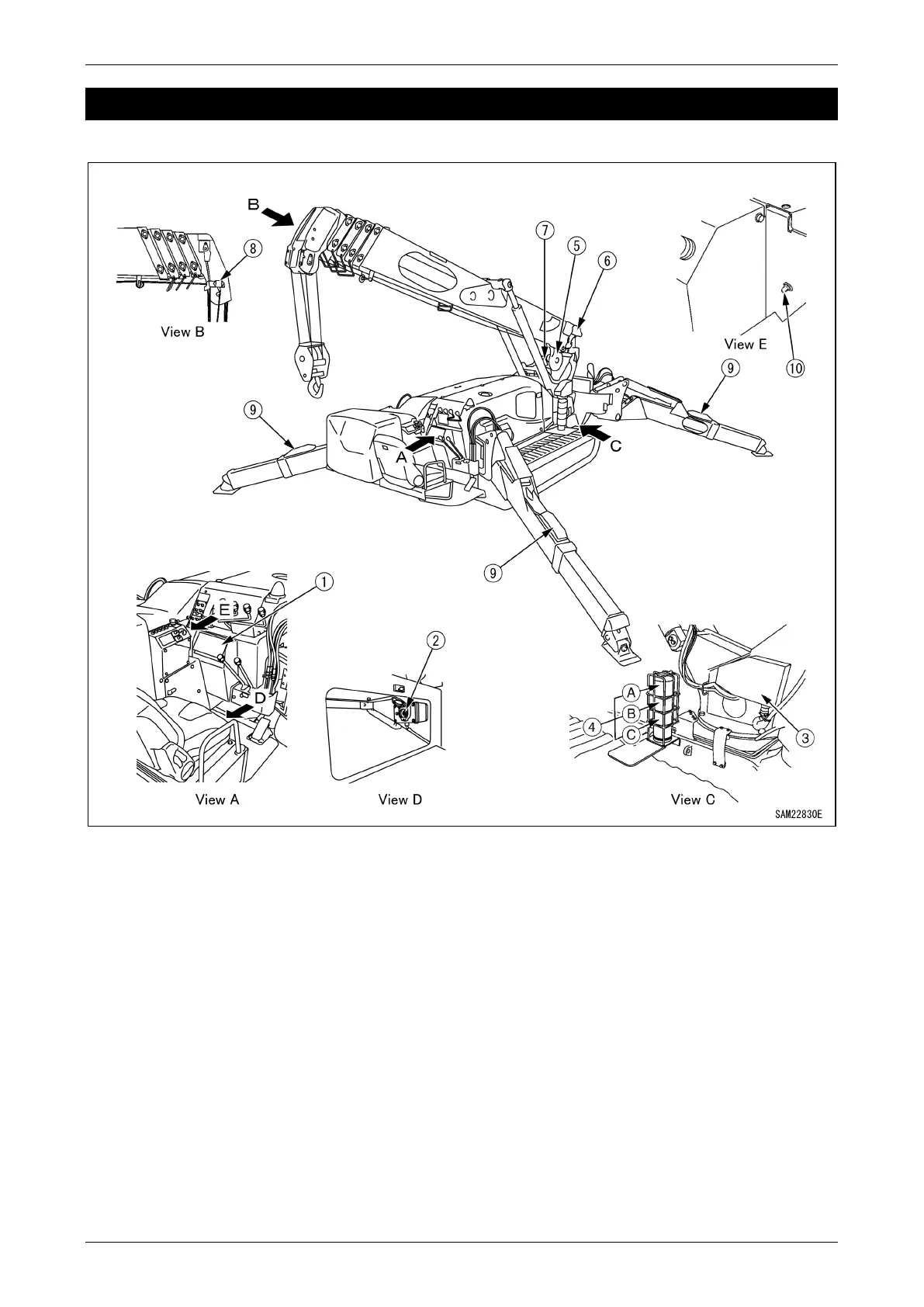 B

⑧

View B

⑦ ⑤ ⑥

View E

⑩

⑨

⑨

A

C

⑨

①

E

D

View A

②

View D

A
B
C
④

③

View C

SAM22830E