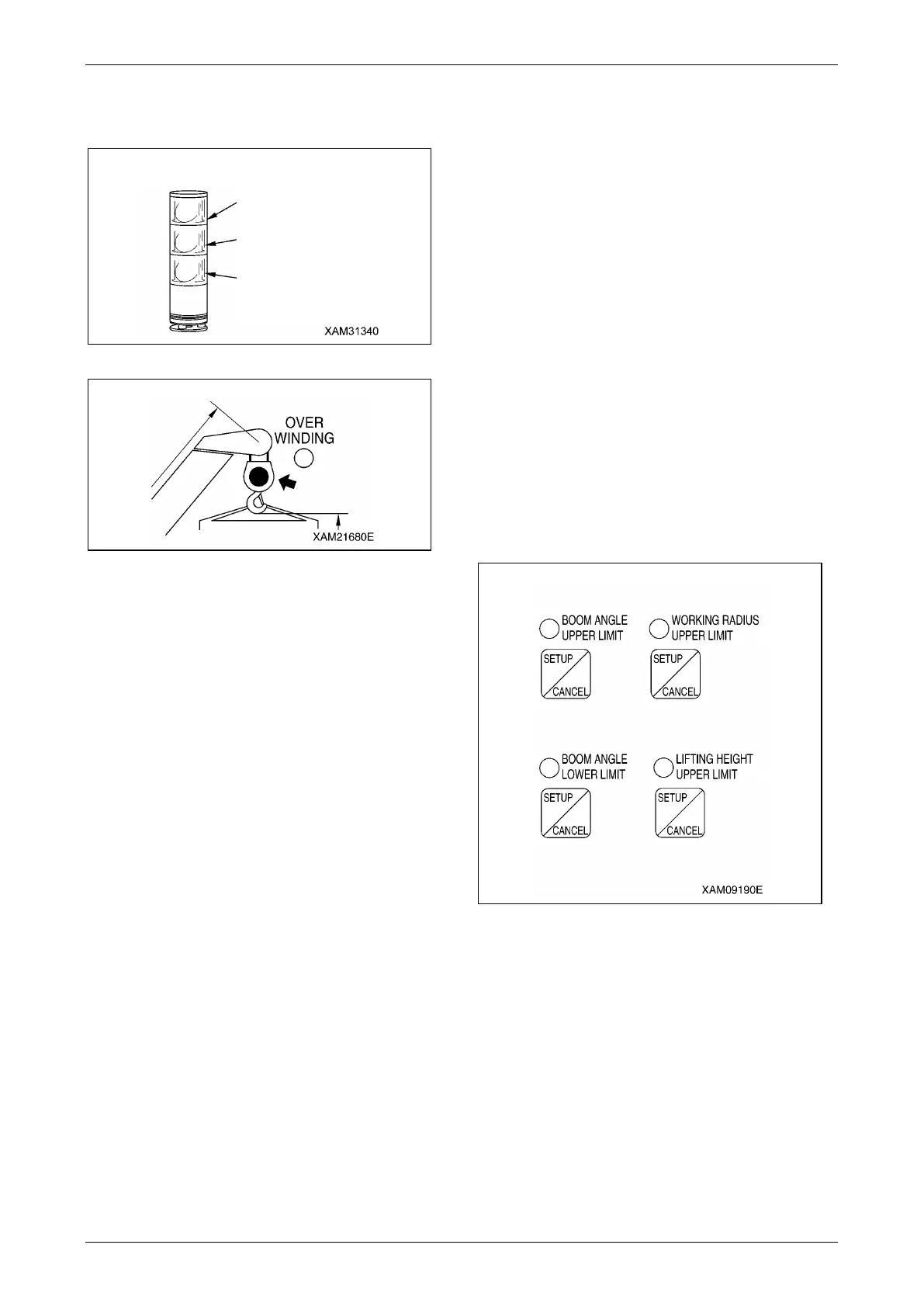 XAM31340

OVER WINDING

XAM21680E

BOOM ANGLE UPPER LIMIT

SETUP CANCEL

WORKING RADIUS UPPER LIMIT

SETUP CANCEL

BOOM ANGLE LOWER LIMIT

SETUP CANCEL

LIFTING HEIGHT UPPER LIMIT

SETUP CANCEL

XAM09190E