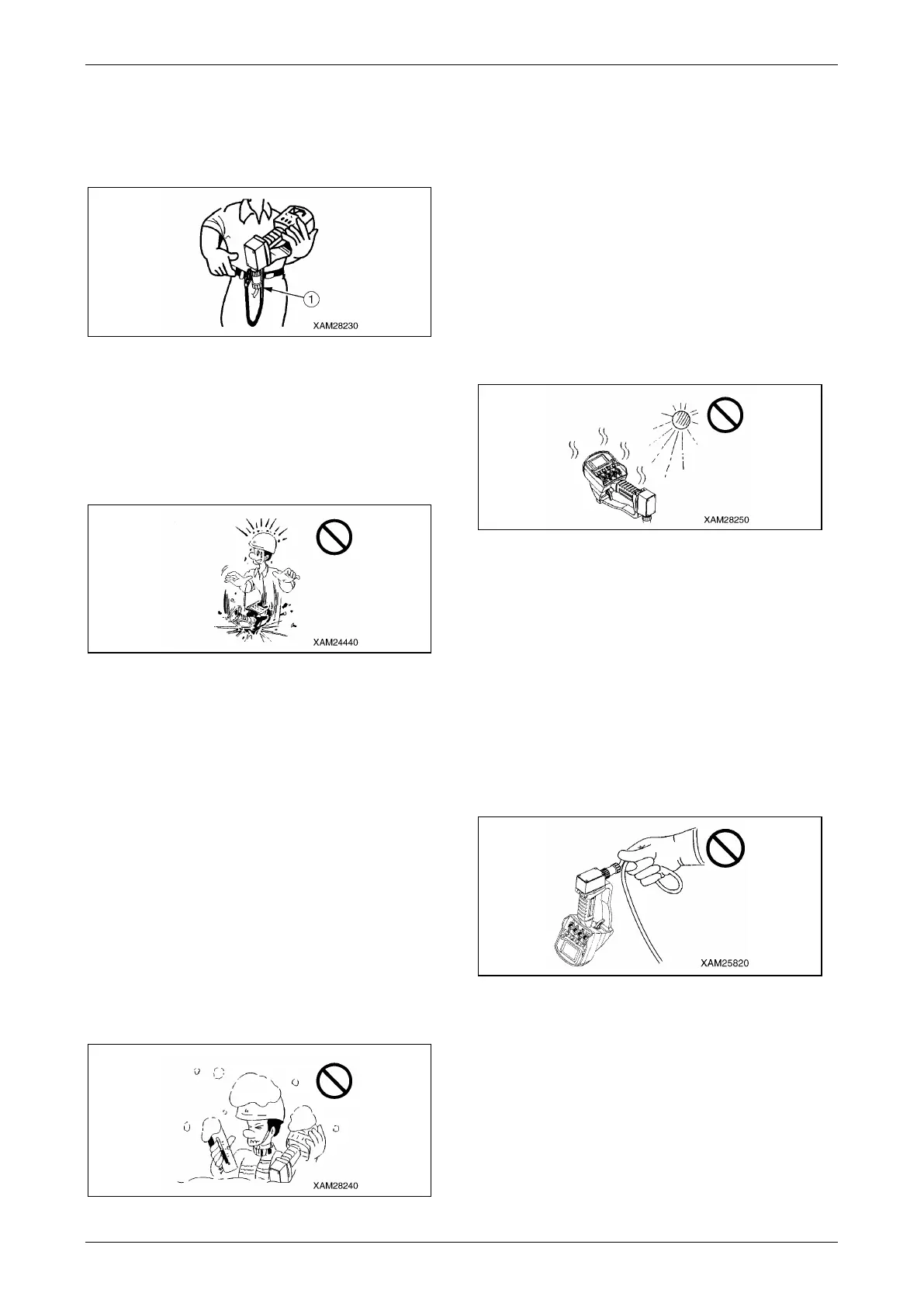 1

XAM28230

XAM24440

XAM28240

XAM28250

XAM25820