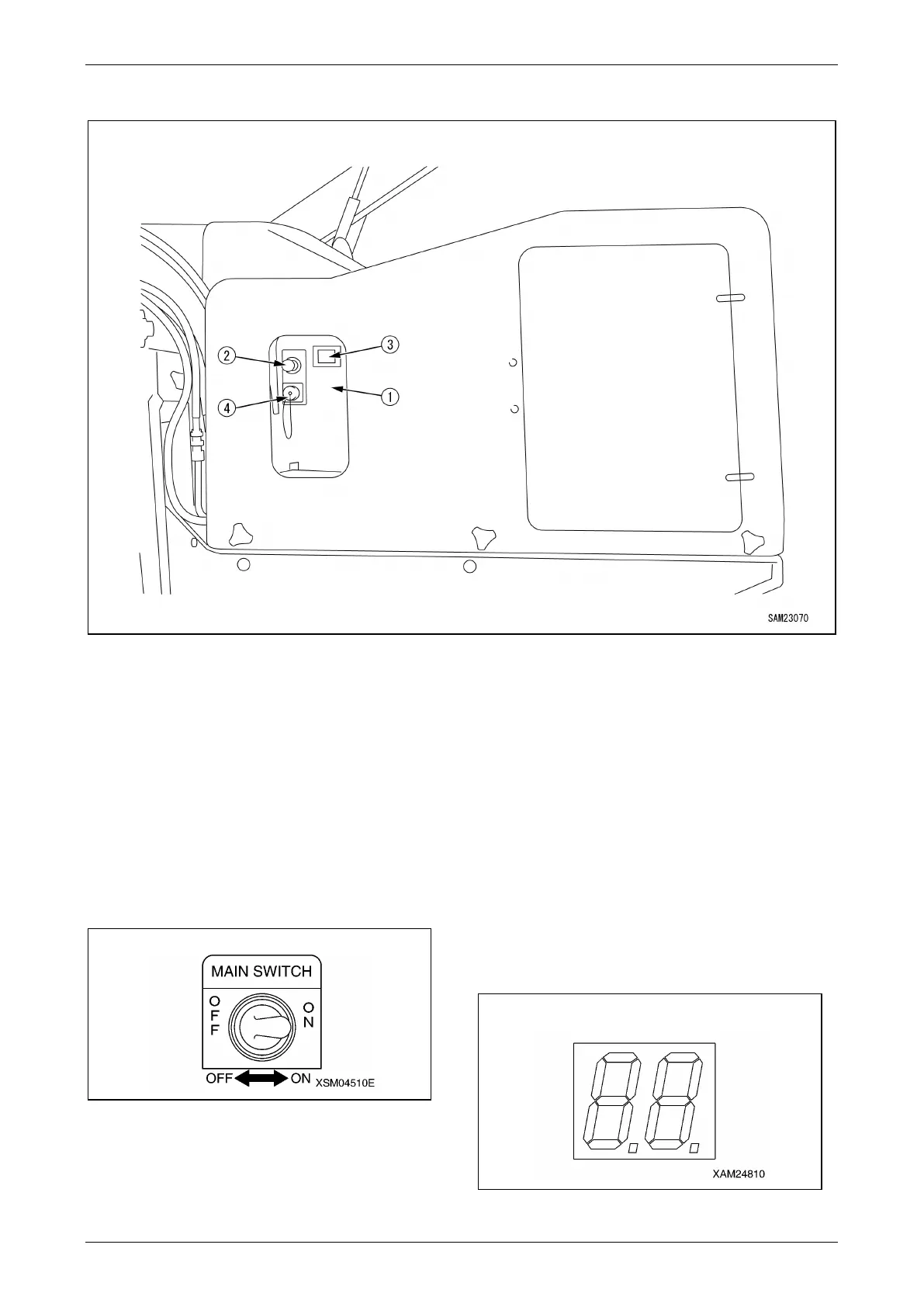 2

3

4

1

SAM23070

MAIN SWITCH

OFF

ON

OFF ON XSM04510E

XAM24810