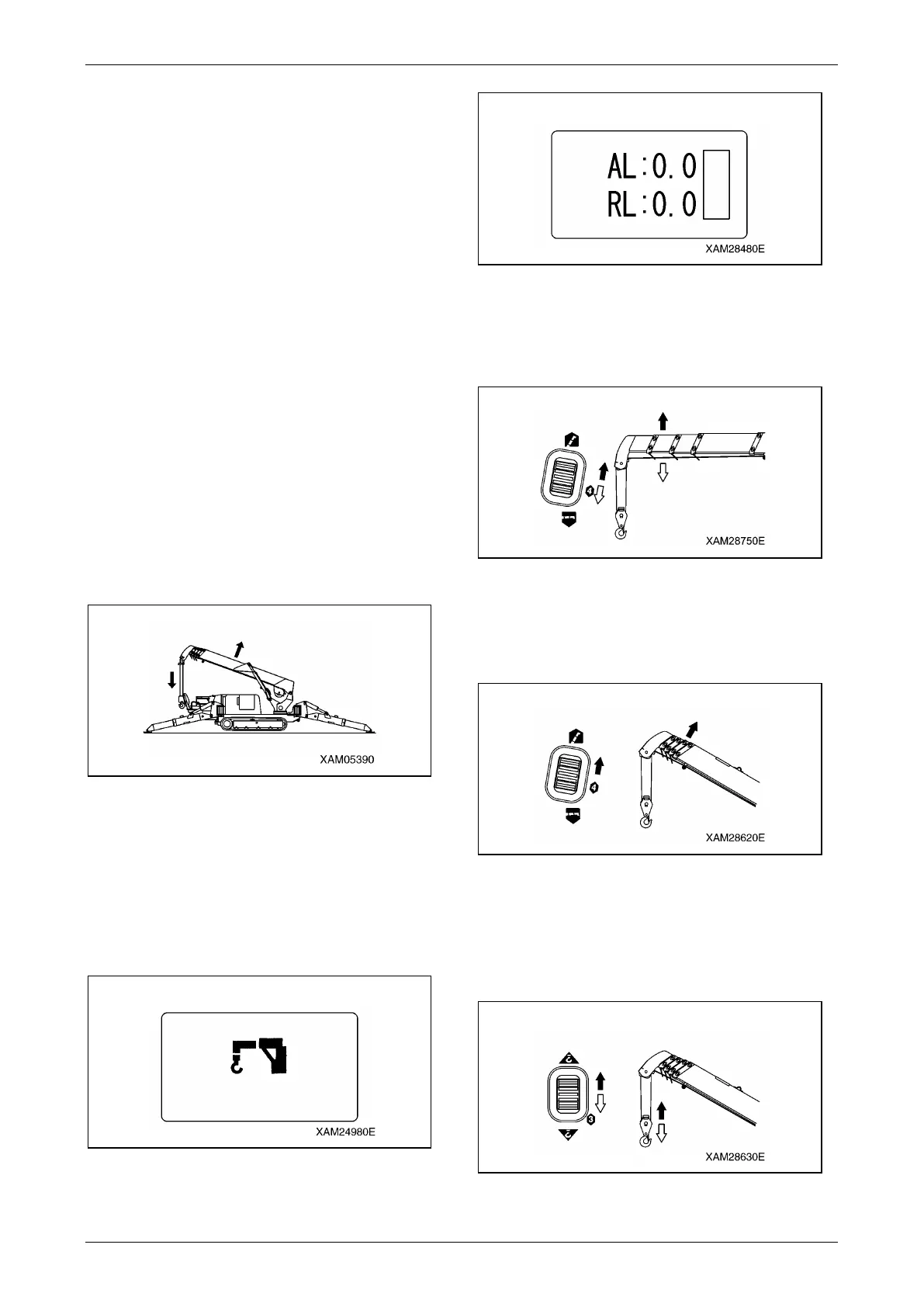 XAM05390

XAM24980E

AL:0.0
RL:0.0

XAM28480E

4

XAM28750E

4

XAM28620E

3

XAM28630E