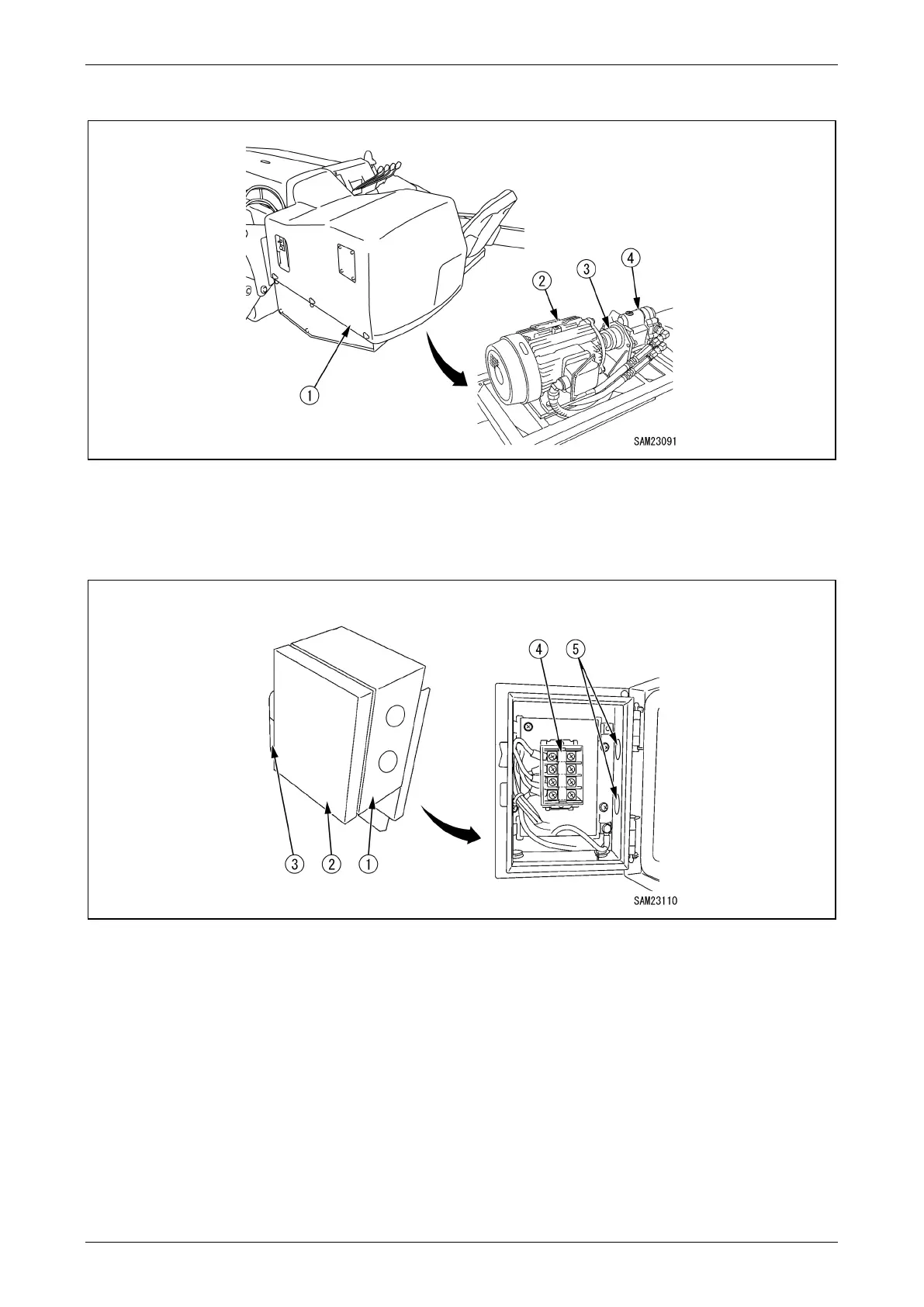 2

3

4

1

SAM23091

4

5

3

2

1

SAM23110