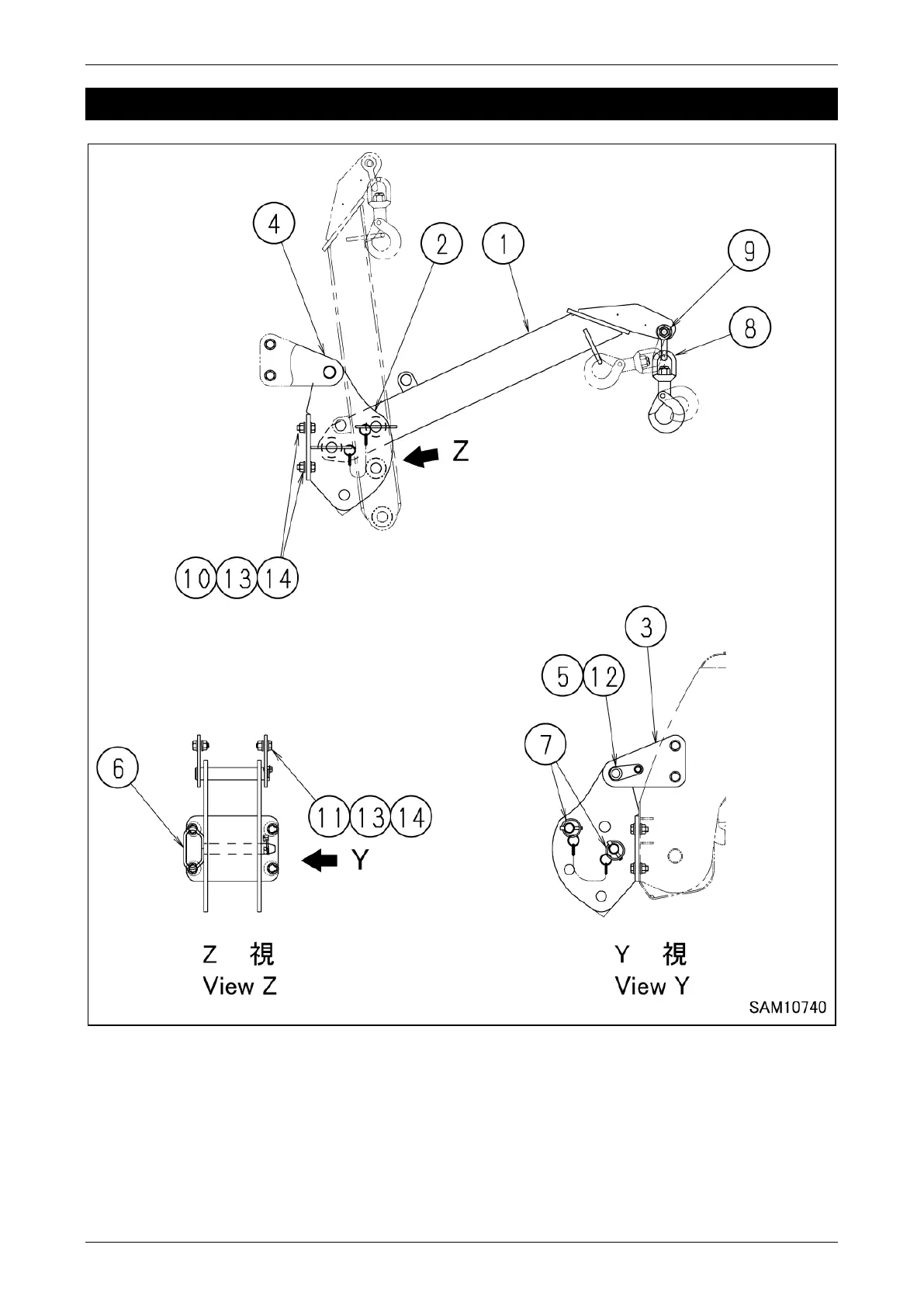 4
2
1
9
8
Z
10 13 14
3
5 12
7
6
11 13 14
Y
Z 視
View Z
Y 視
View Y
SAM10740