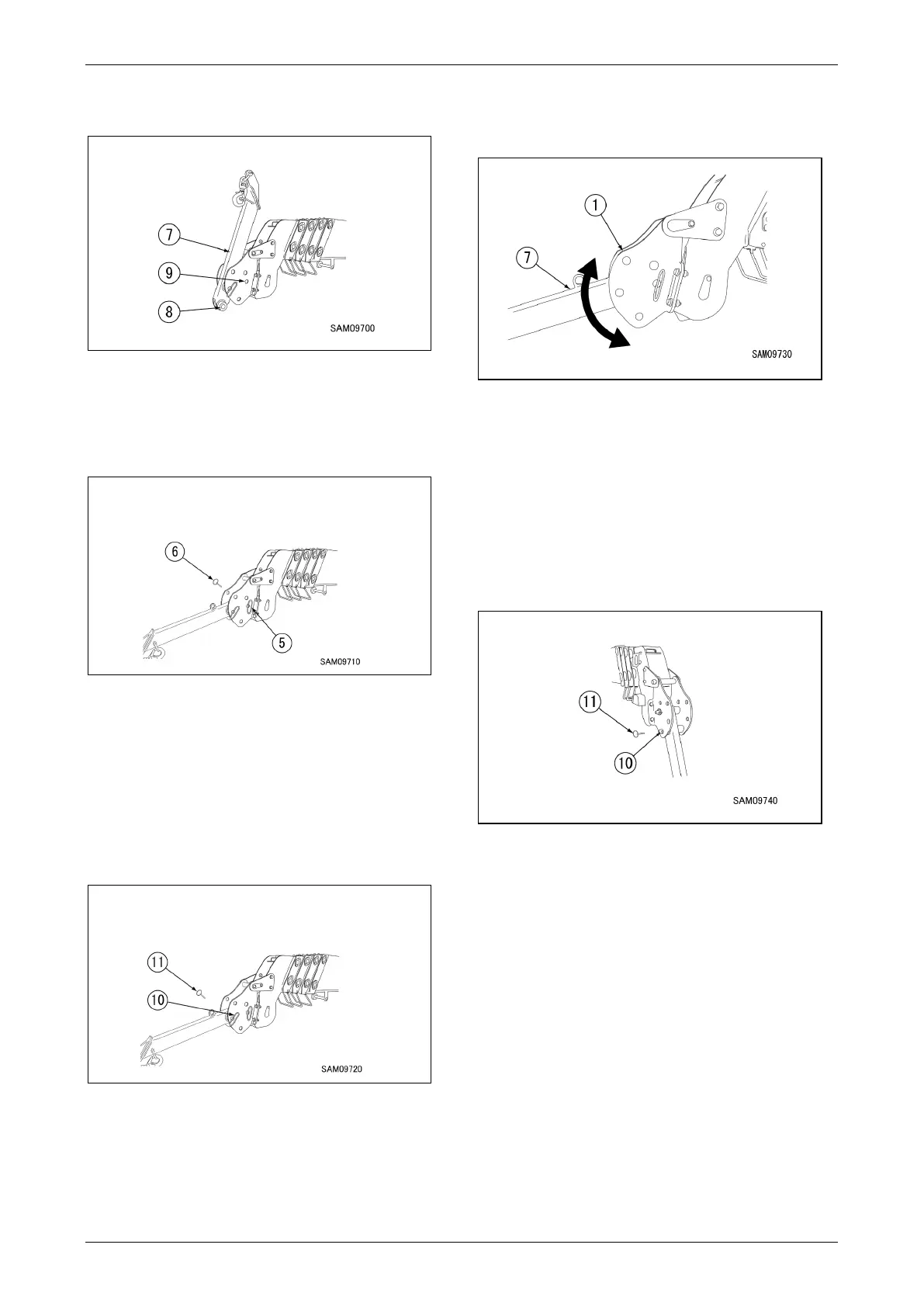 7
9
8
SAM09700

6
5
SAM09710

11
10
SAM09720

1
7
SAM09730

11
10
SAM09740