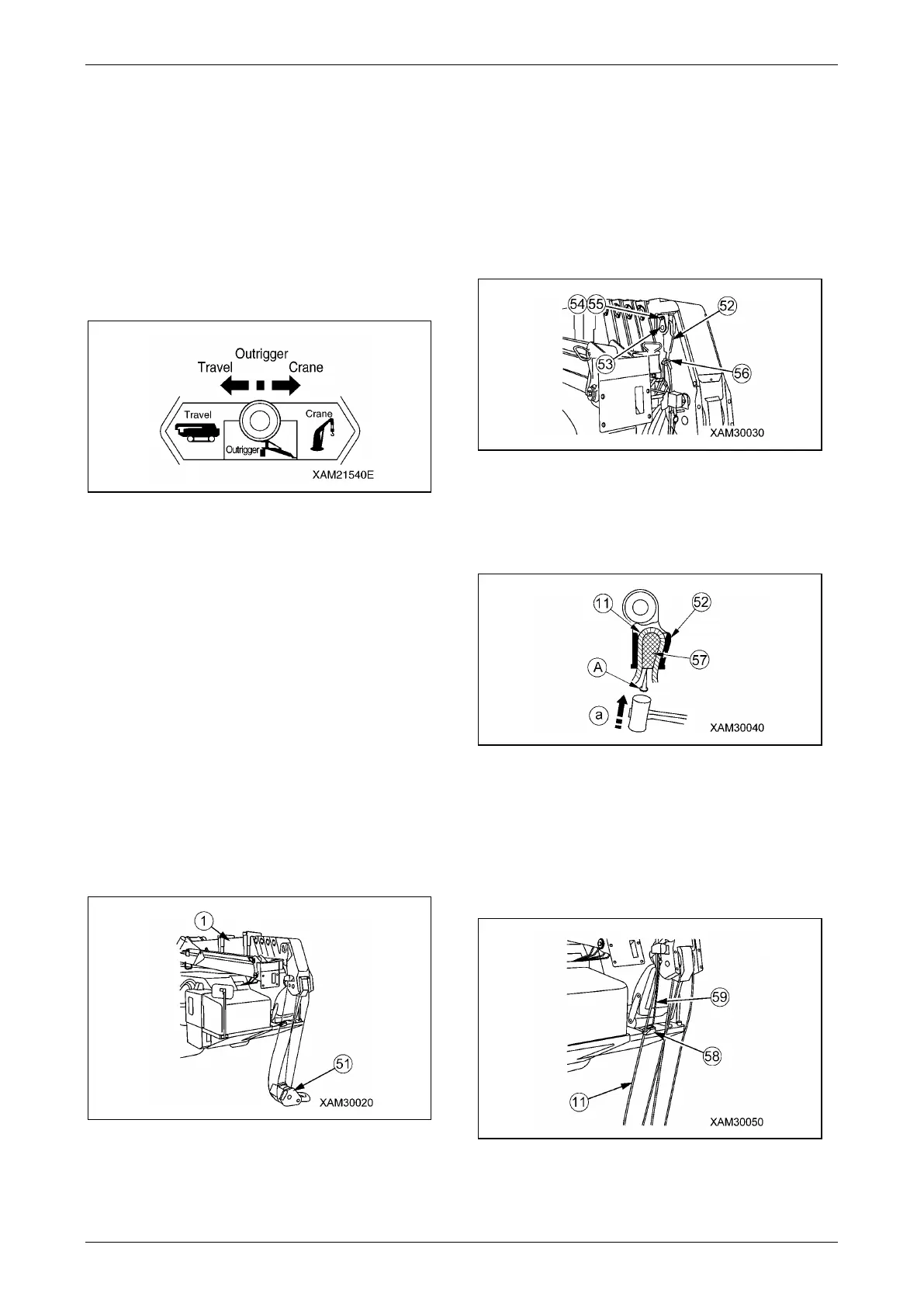 Outrigger
Travel
Crane
Travel
Crane
Outrigger
XAM21540E

1
51
XAM30020

54 55
52
53
56
XAM30030

11
52
57
A
a
XAM30040

59
58
11
XAM30050