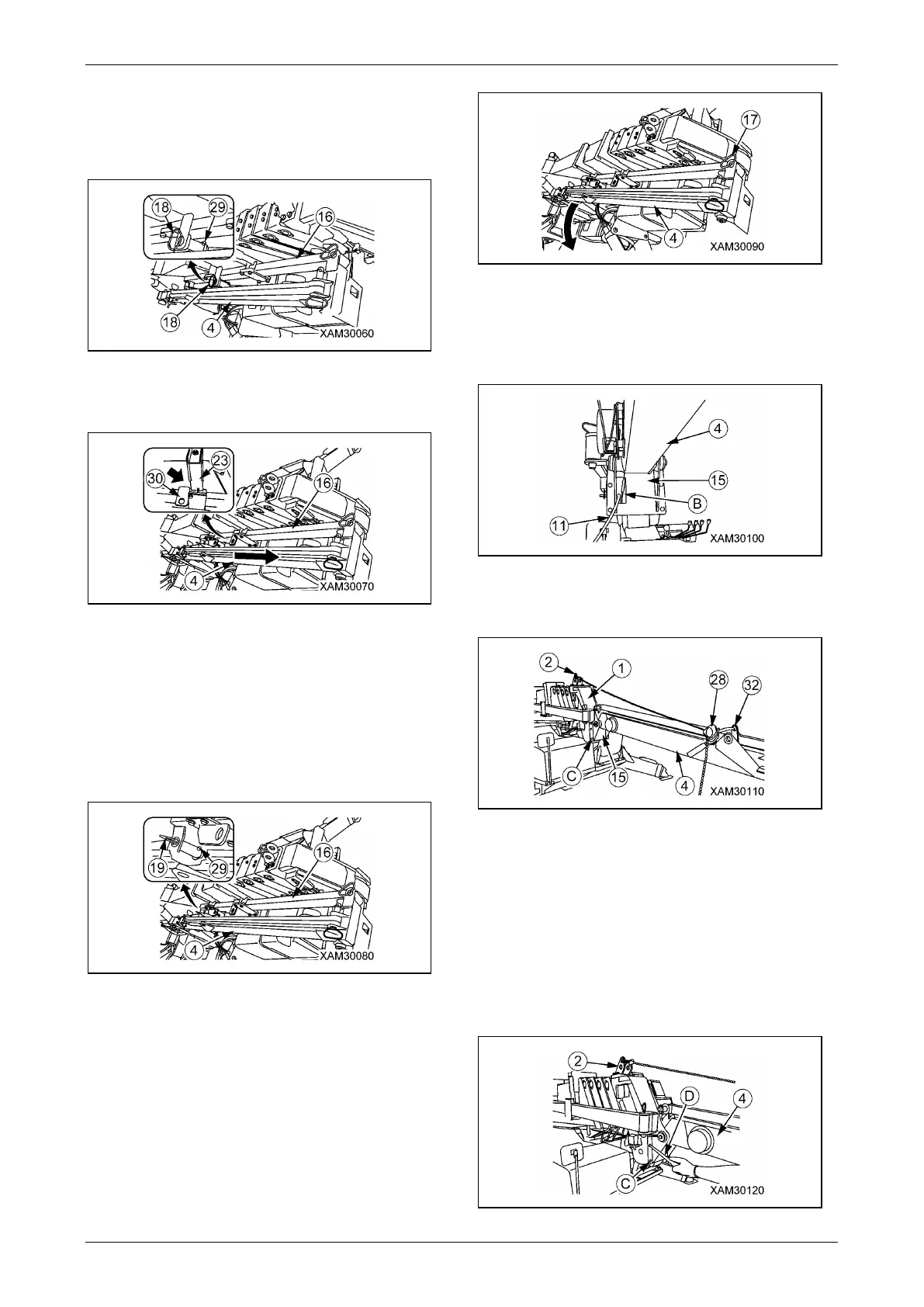 18
29
16
18
4
XAM30060

30
23
16
4
XAM30070

19
29
16
4
XAM30080

17
4
XAM30090

4
15
B
11
XAM30100

2
1
28
32
C
15
4
XAM30110

2
D
4
C
XAM30120