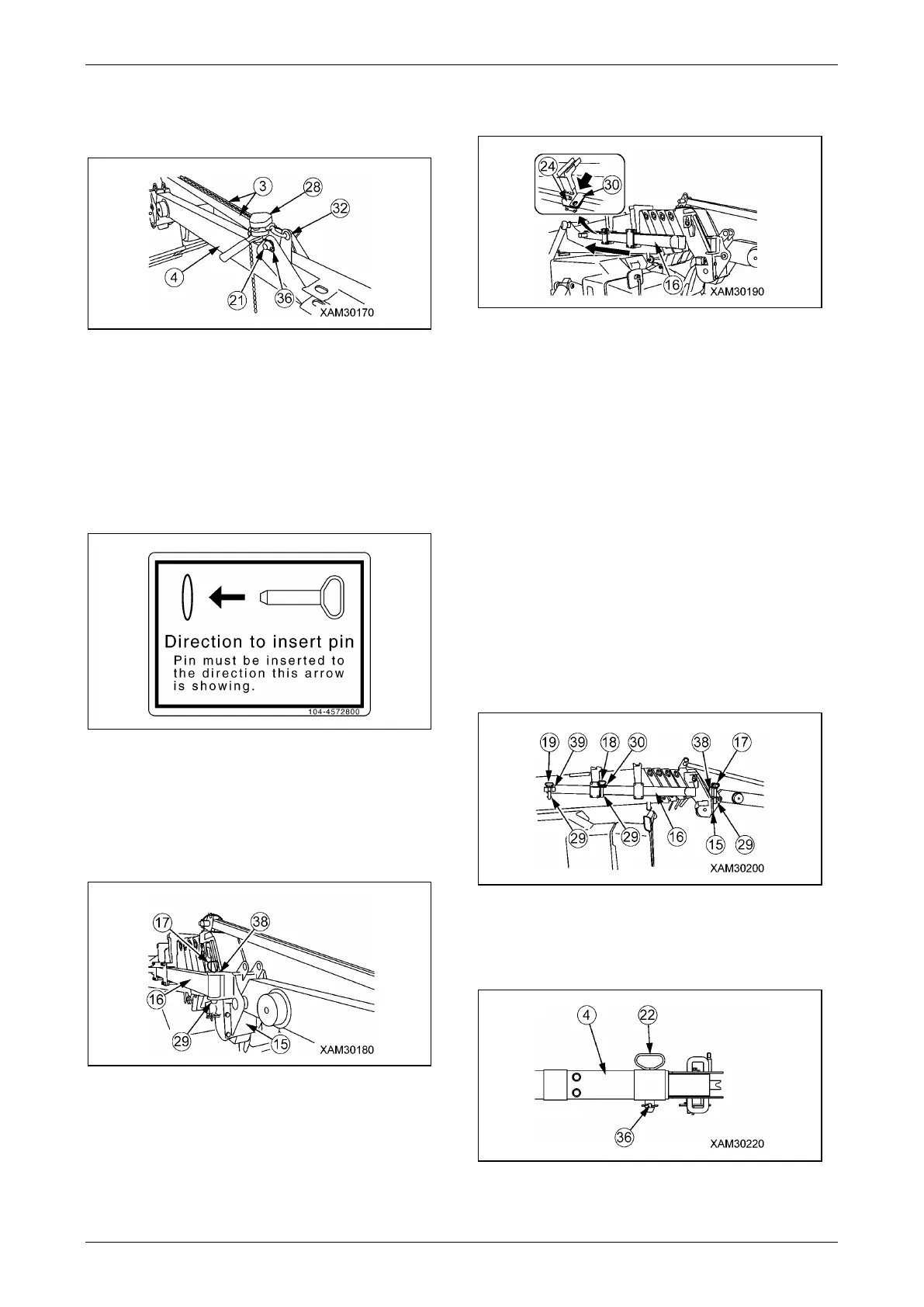 3
28
32
4
21
36
XAM30170

Direction to insert pin
Pin must be inserted to the direction this arrow is showing.
104-4572800

17
38
16
29
15
XAM30180

24
30
16
XAM30190

19
39
18
30
38
17
29
29
16
15
29
XAM30200

4
22
36
XAM30220