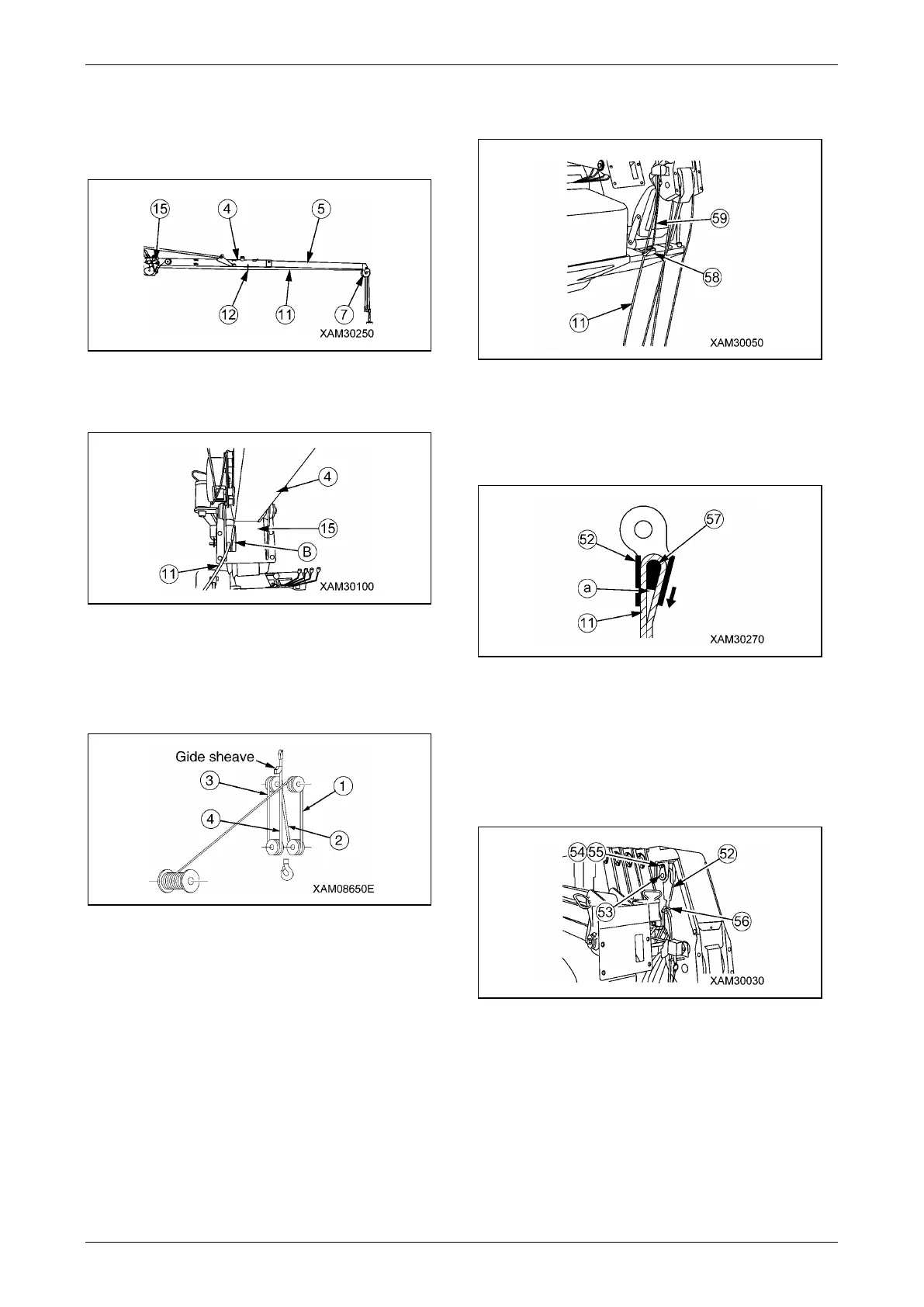 15 4 5
12 11 7
XAM30250

4
15
B
11
XAM30100

Gide sheave
3
1
4
2
XAM08650E

59
58
11
XAM30050

52
57
a
11
XAM30270

54 55
52
53
56
XAM30030