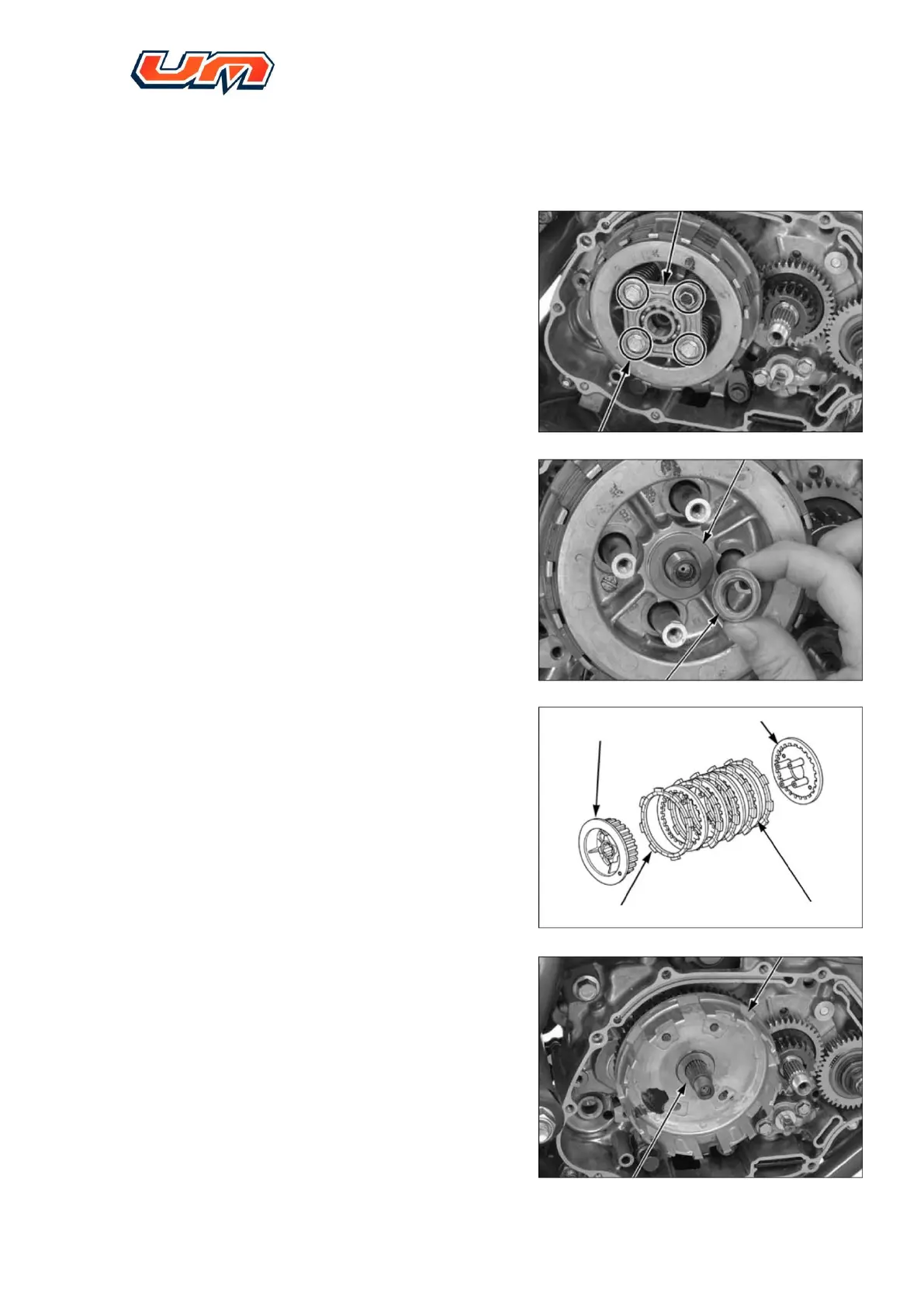 UM