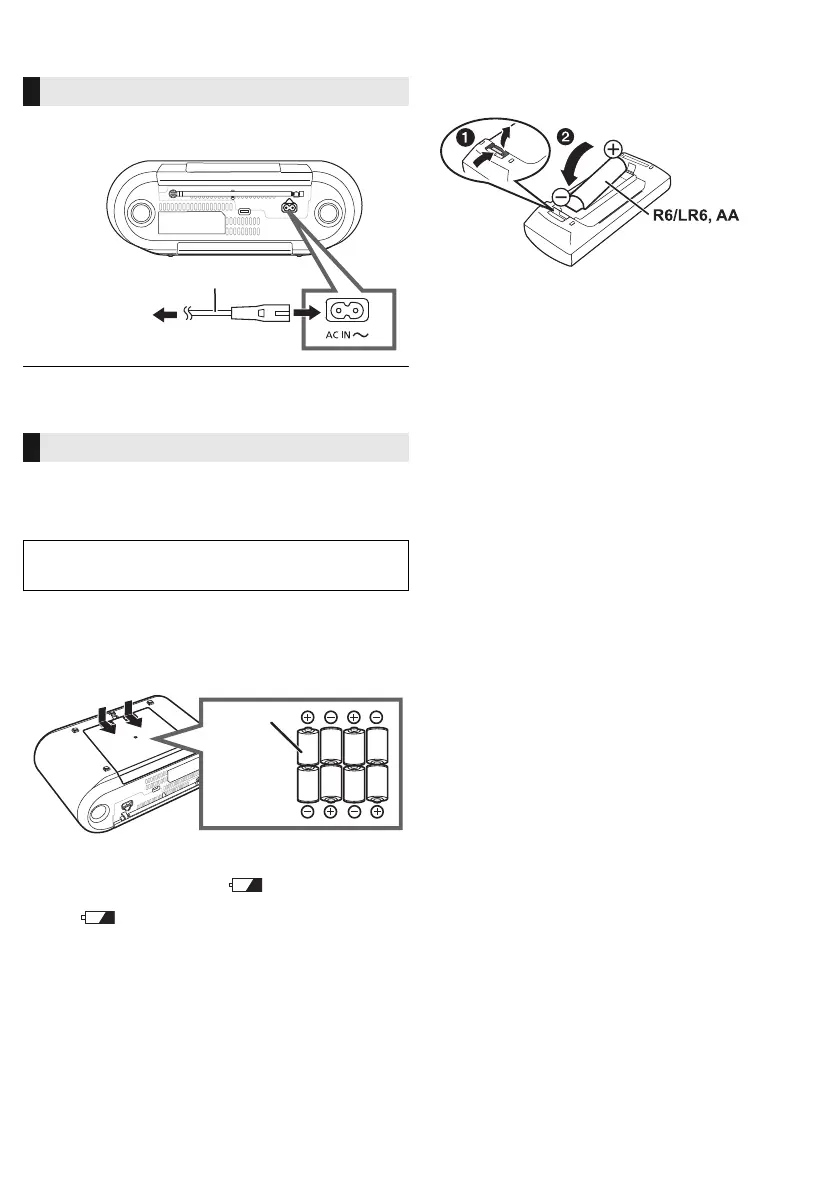 AC IN ～

R6/LR6, AA